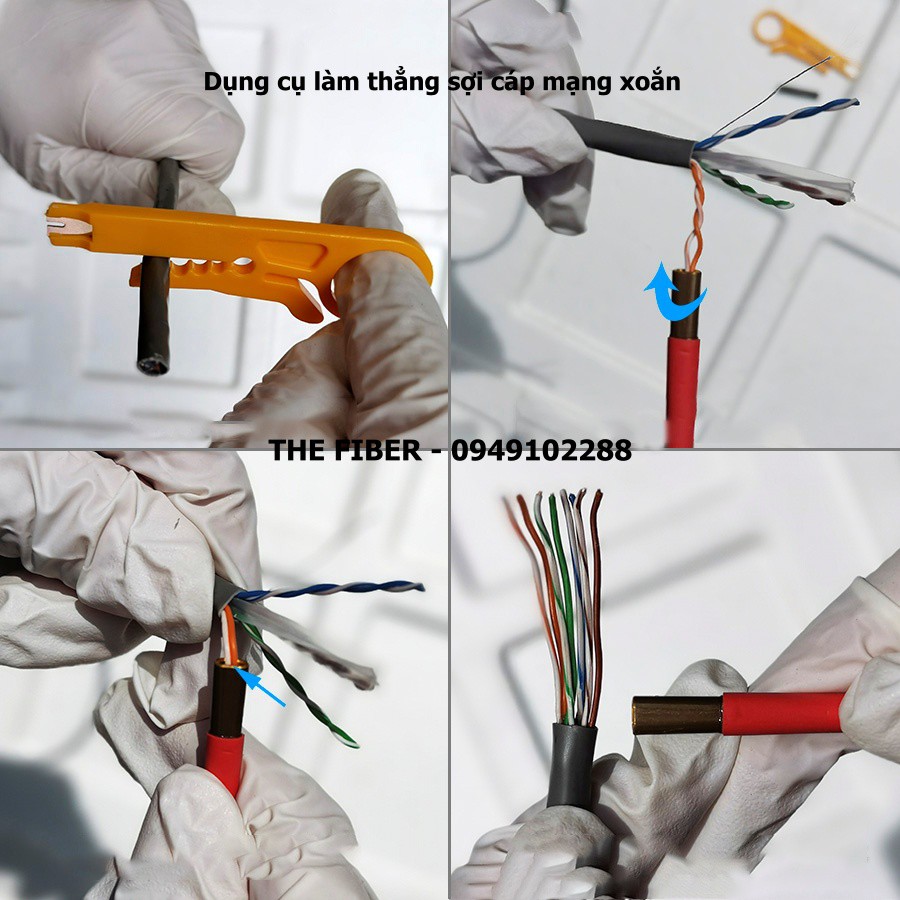 Dụng cụ làm thẳng sợi cáp mạng xoắn

THE FIBER - 0949102288