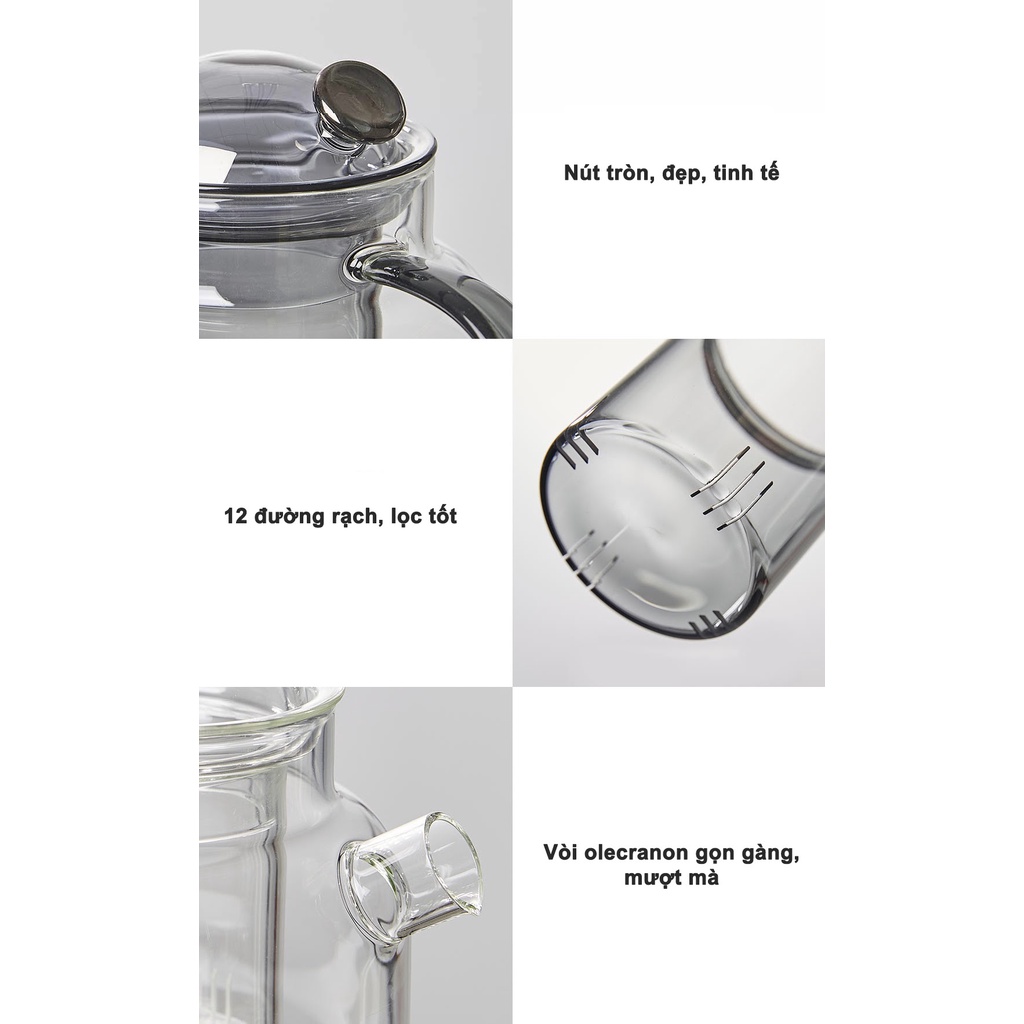 Nút tròn, đẹp, tinh tế

12 đường rạch, lọc tốt

Vòi olecranon gọn gàng, mượt mà