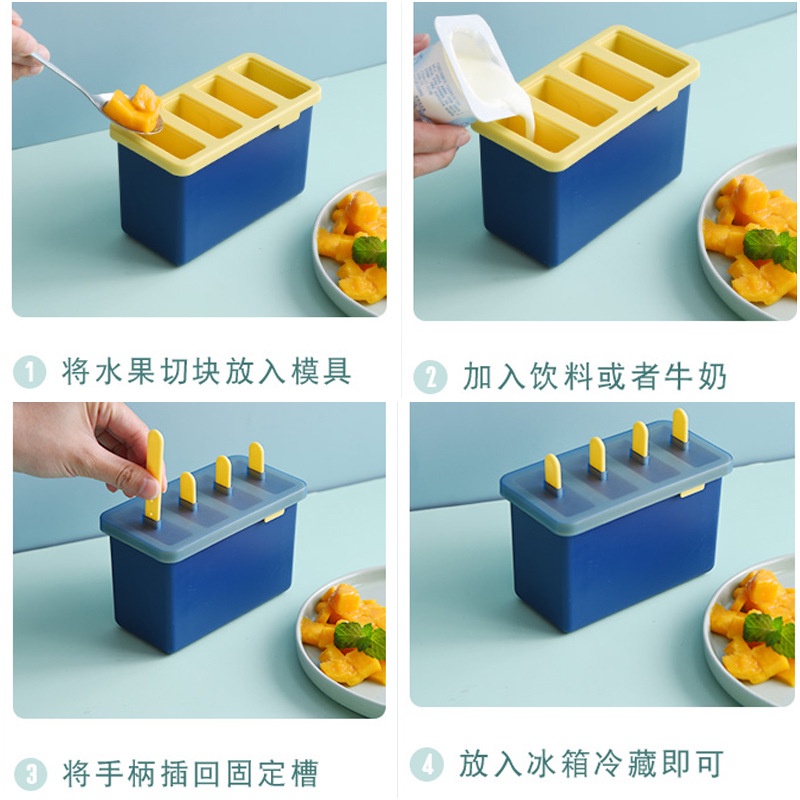 1 将水果切块放入模具

2 加入饮料或者牛奶

3 将手柄插回固定槽

4 放入冰箱冷藏即可