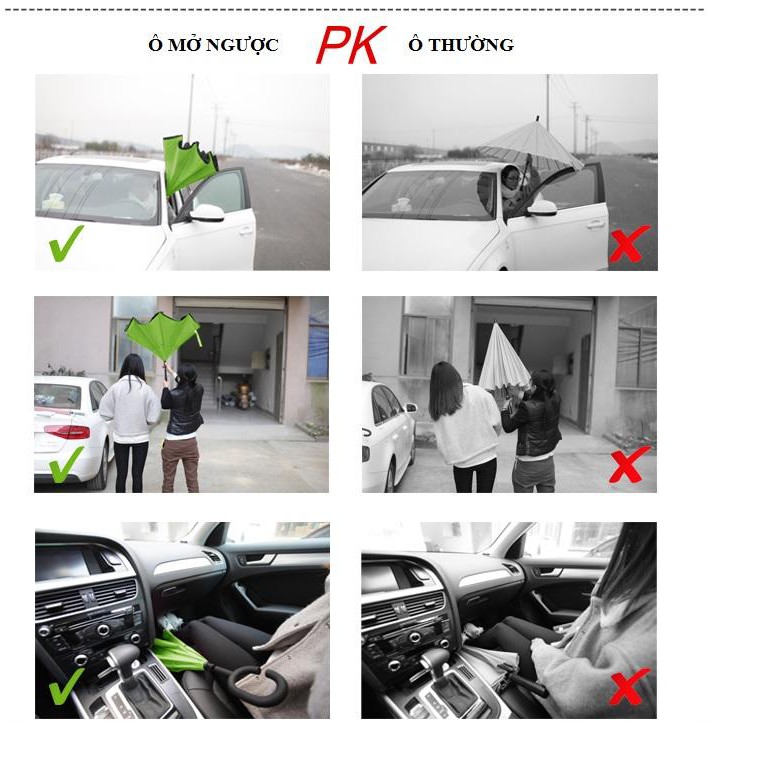 Ô MỞ NGƯỢC PK Ô THƯỜNG