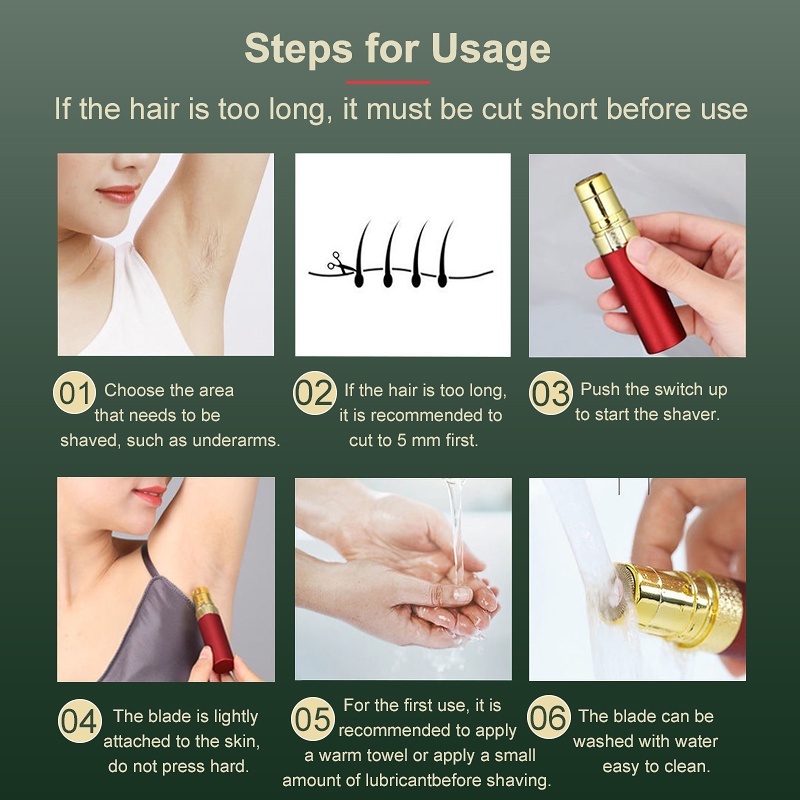 Steps for Usage

If the hair is too long, it must be cut short before use

01 Choose the area that needs to be shaved, such as underarms.

02 If the hair is too long, it is recommended to cut to 5 mm first.

03 Push the switch up to start the shaver.

04 The blade is lightly attached to the skin, do not press hard.

05 For the first use, it is recommended to apply a warm towel or apply a small amount of lubricantbefore shaving.

06 The blade can be washed with water easy to clean.