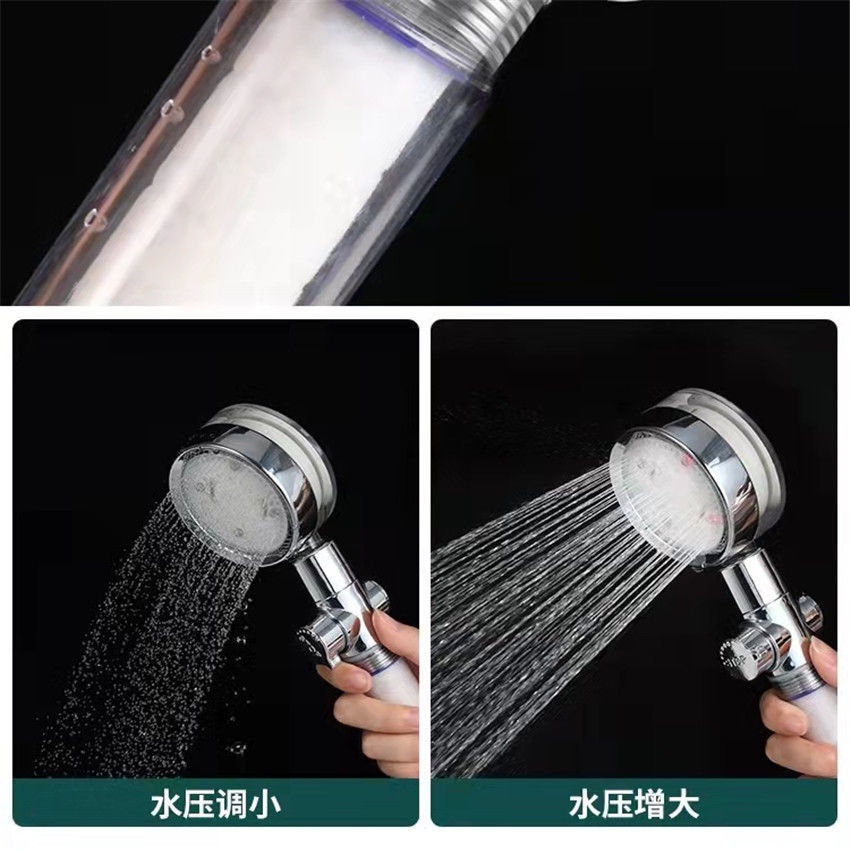 水压调小

水压增大