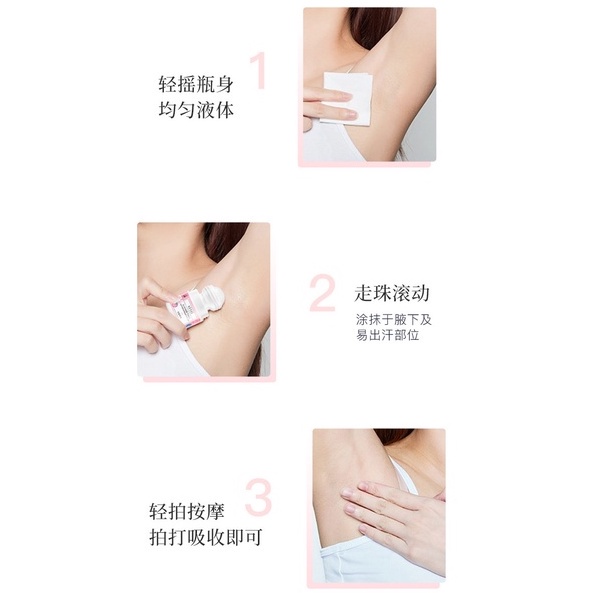 1
轻摇瓶身
均匀液体

2
走珠滚动
涂抹于腋下及
易出汗部位

3
轻拍按摩
拍打吸收即可