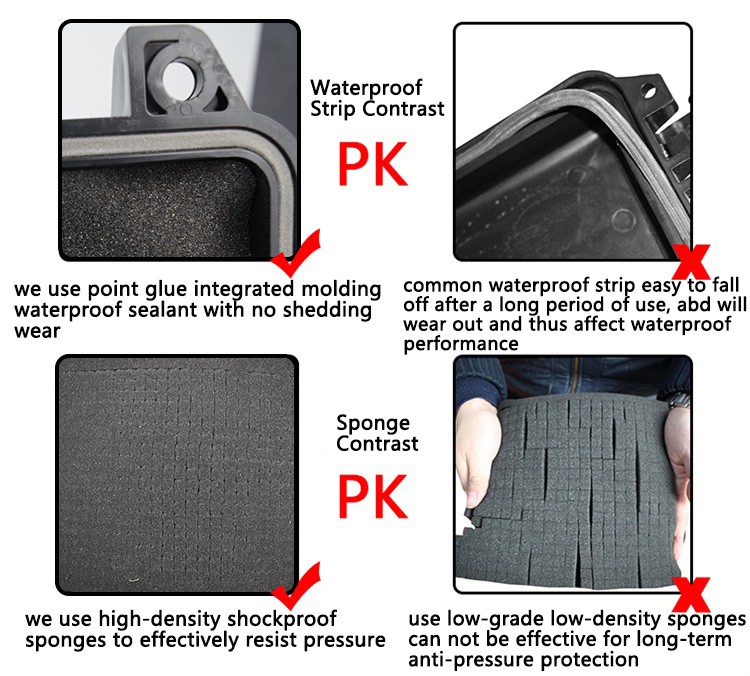 Waterproof Strip Contrast

PK

we use point glue integrated molding waterproof sealant with no shedding wear

common waterproof strip easy to fall off after a long period of use, abd will wear out and thus affect waterproof performance

Sponge Contrast

PK

we use high-density shockproof sponges to effectively resist pressure

use low-grade low-density sponges can not be effective for long-term anti-pressure protection