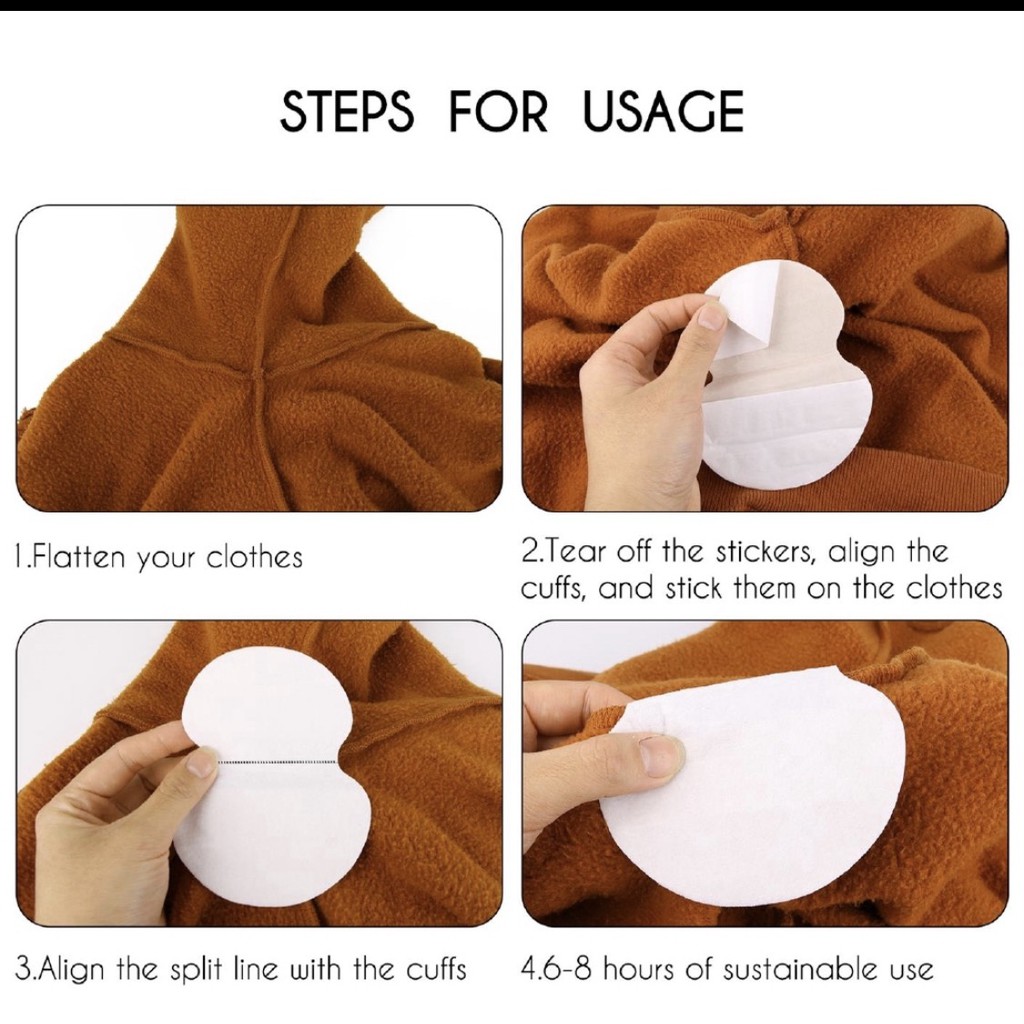 STEPS FOR USAGE

1.Flatten your clothes

2.Tear off the stickers, align the cuffs, and stick them on the clothes

3.Align the split line with the cuffs

4.6-8 hours of sustainable use