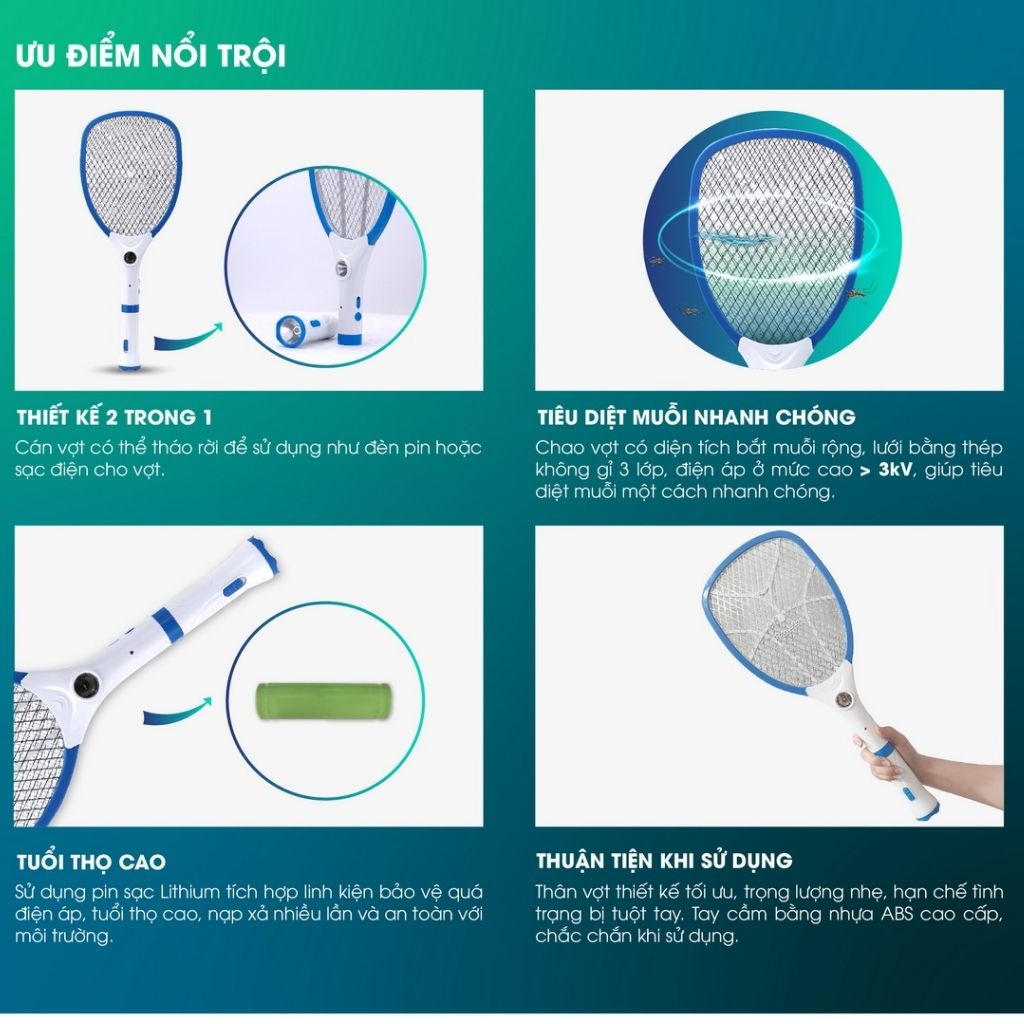 ƯU ĐIỂM NỔI TRỘI

THIẾT KẾ 2 TRONG 1
Cán vợt có thể tháo rời để sử dụng như đèn pin hoặc sạc điện cho vợt.

TIÊU DIỆT MUỖI NHANH CHÓNG
Chao vợt có diện tích bắt muỗi rộng, lưới bằng thép không gỉ 3 lớp, điện áp ở mức cao > 3kV, giúp tiêu diệt muỗi một cách nhanh chóng.

TUỔI THỌ CAO
Sử dụng pin sạc Lithium tích hợp linh kiện bảo vệ quá điện áp, tuổi thọ cao, nạp xả nhiều lần và an toàn với môi trường.

THUẬN TIỆN KHI SỬ DỤNG
Thân vợt thiết kế tối ưu, trọng lượng nhẹ, hạn chế tình trạng bị tuột tay. Tay cầm bằng nhựa ABS cao cấp, chắc chắn khi sử dụng.