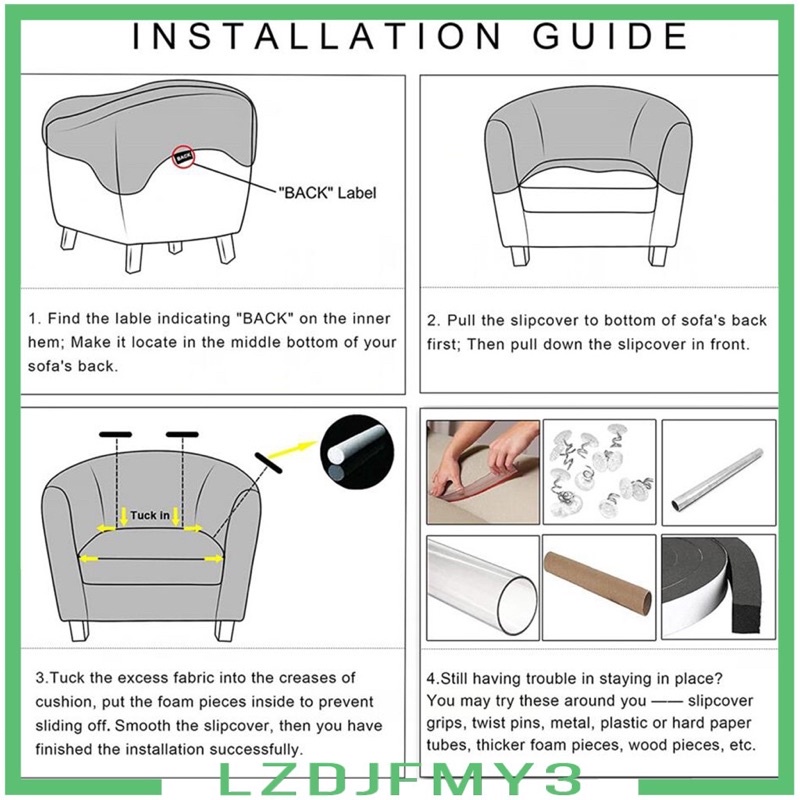 INSTALLATION GUIDE

BACK

"BACK" Label

1. Find the lable indicating "BACK" on the inner hem; Make it locate in the middle bottom of your sofa's back.

2. Pull the slipcover to bottom of sofa's back first; Then pull down the slipcover in front.

Tuck in

3.Tuck the excess fabric into the creases of cushion, put the foam pieces inside to prevent sliding off. Smooth the slipcover, then you have finished the installation successfully.

4.Still having trouble in staying in place? You may try these around you —— slipcover grips, twist pins, metal, plastic or hard paper tubes, thicker foam pieces, wood pieces, etc.

LZDJFMY3