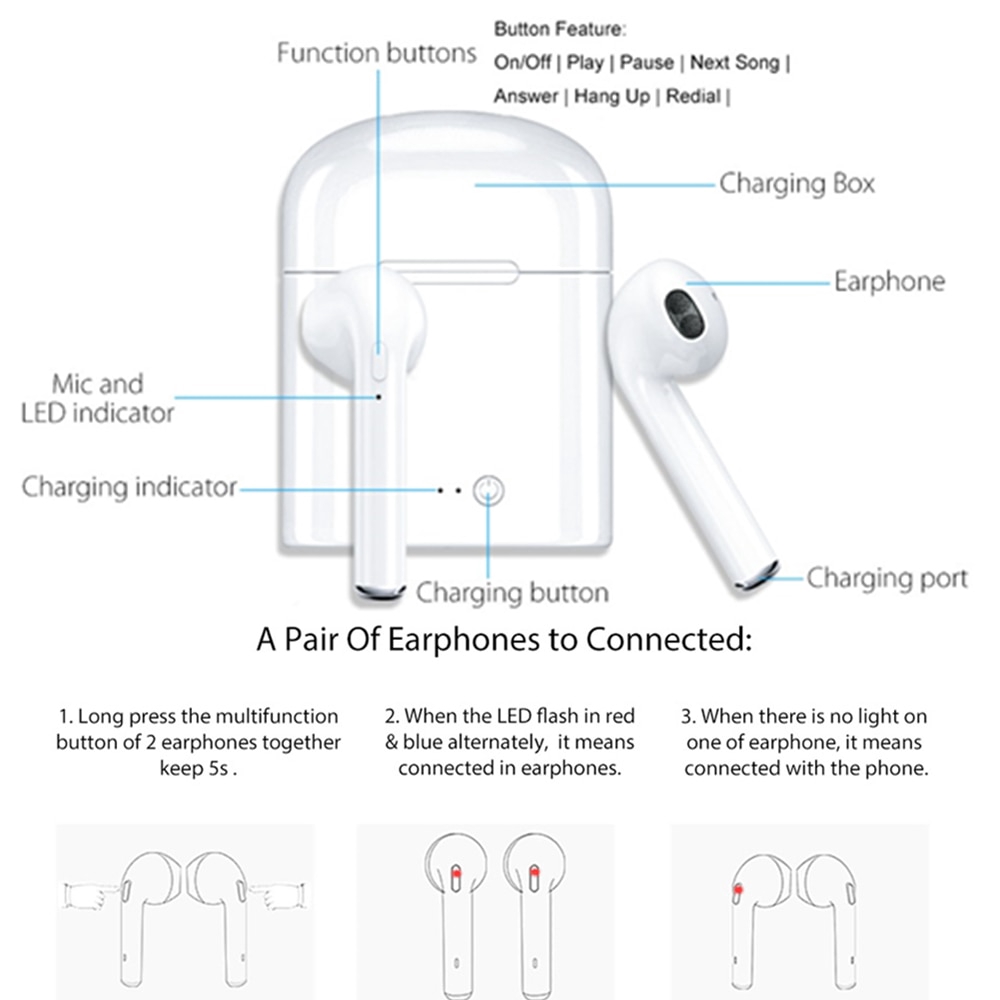 Function buttons

Button Feature:
On/Off | Play | Pause | Next Song |
Answer | Hang Up | Redial |

Charging Box

Earphone

Mic and
LED indicator

Charging indicator

Charging button

Charging port

A Pair Of Earphones to Connected:

1. Long press the multifunction button of 2 earphones together keep 5s .

2. When the LED flash in red & blue alternately, it means connected in earphones.

3. When there is no light on one of earphone, it means connected with the phone.