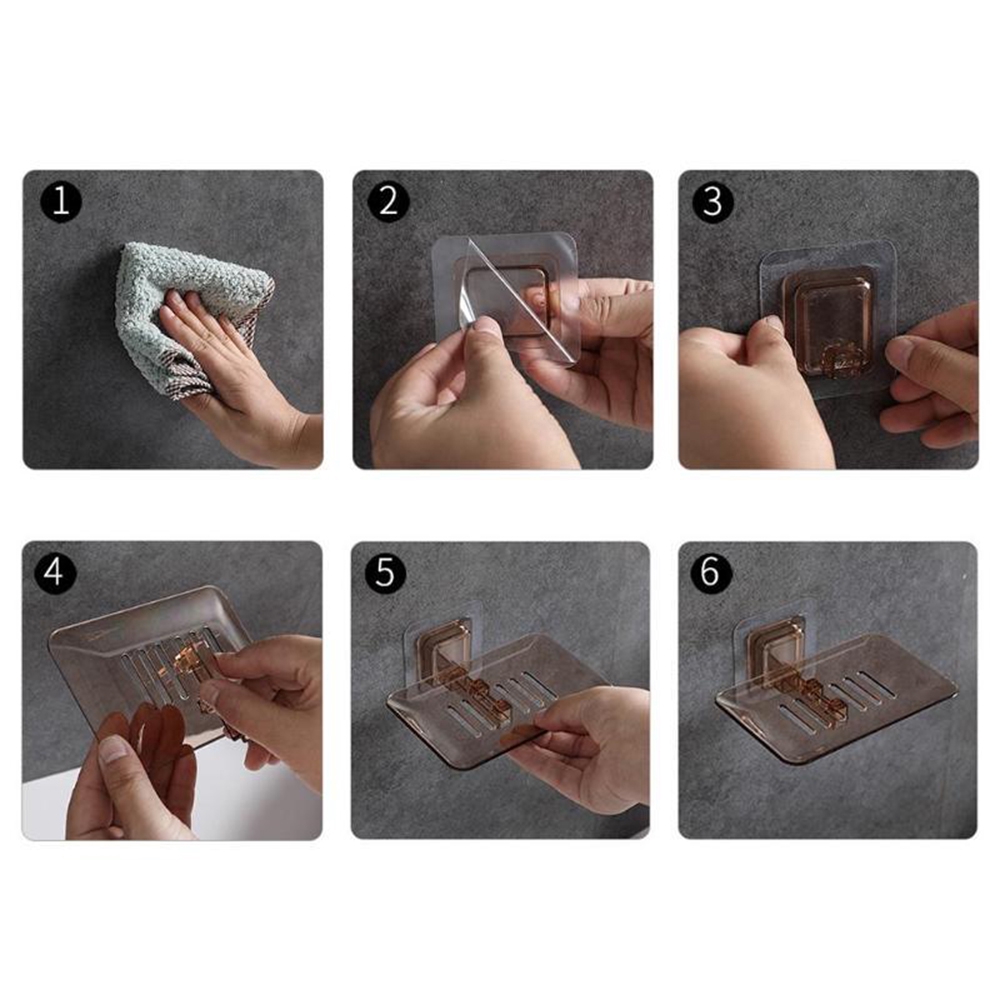 1
2
3
4
5
6