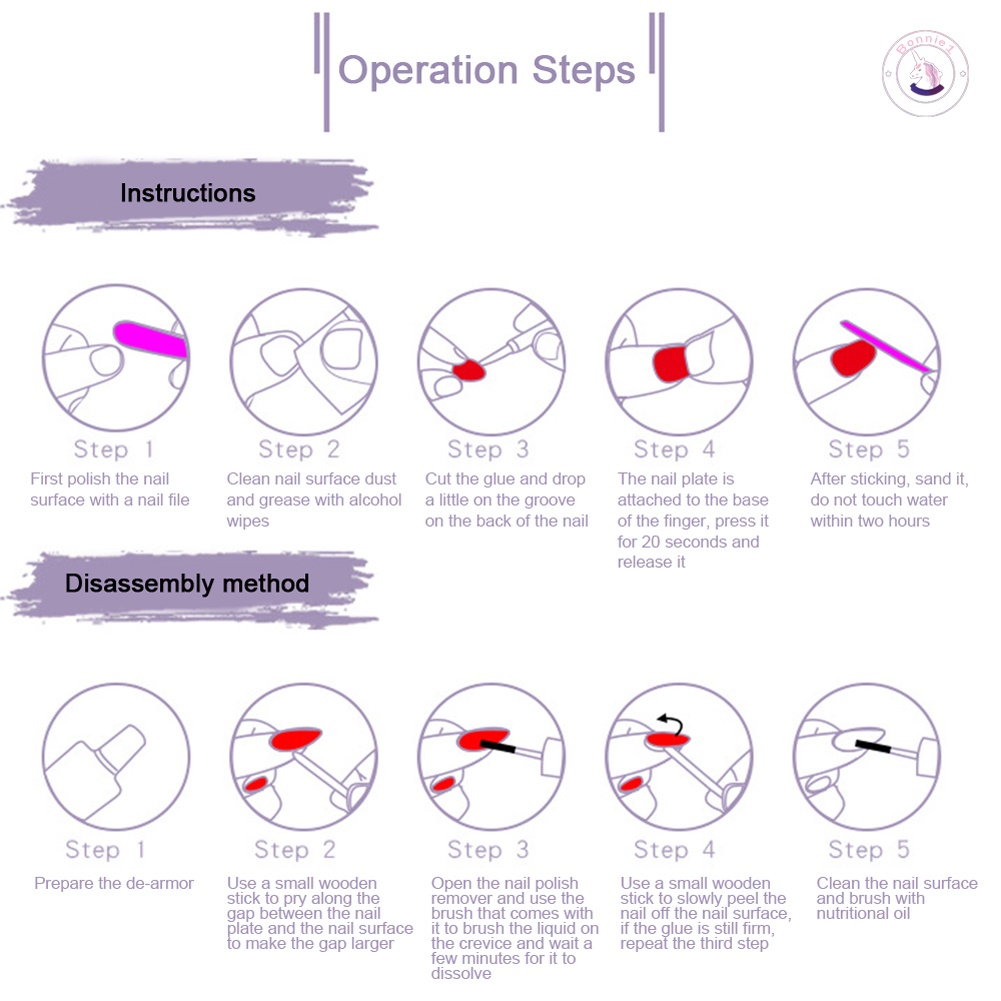 Operation Steps

Bonnie1

Instructions

Step 1
First polish the nail surface with a nail file

Step 2
Clean nail surface dust and grease with alcohol wipes

Step 3
Cut the glue and drop a little on the groove on the back of the nail

Step 4
The nail plate is attached to the base of the finger, press it for 20 seconds and release it

Step 5
After sticking, sand it, do not touch water within two hours

Disassembly method

Step 1
Prepare the de-armor

Step 2
Use a small wooden stick to pry along the gap between the nail plate and the nail surface to make the gap larger

Step 3
Open the nail polish remover and use the brush that comes with it to brush the liquid on the crevice and wait a few minutes for it to dissolve

Step 4
Use a small wooden stick to slowly peel the nail off the nail surface, if the glue is still firm, repeat the third step

Step 5
Clean the nail surface and brush with nutritional oil