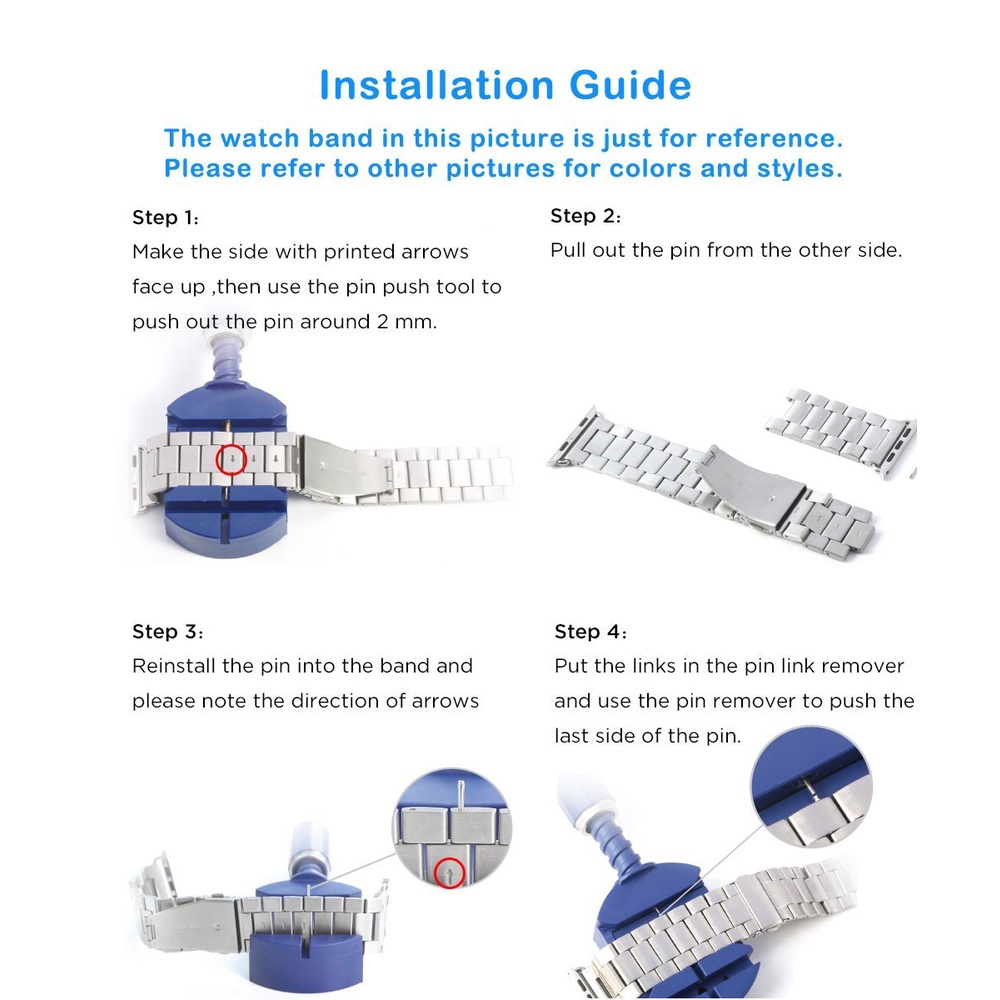 Installation Guide

The watch band in this picture is just for reference.
Please refer to other pictures for colors and styles.

Step 1:
Make the side with printed arrows face up ,then use the pin push tool to push out the pin around 2 mm.

Step 2:
Pull out the pin from the other side.

Step 3:
Reinstall the pin into the band and please note the direction of arrows

Step 4:
Put the links in the pin link remover and use the pin remover to push the last side of the pin.