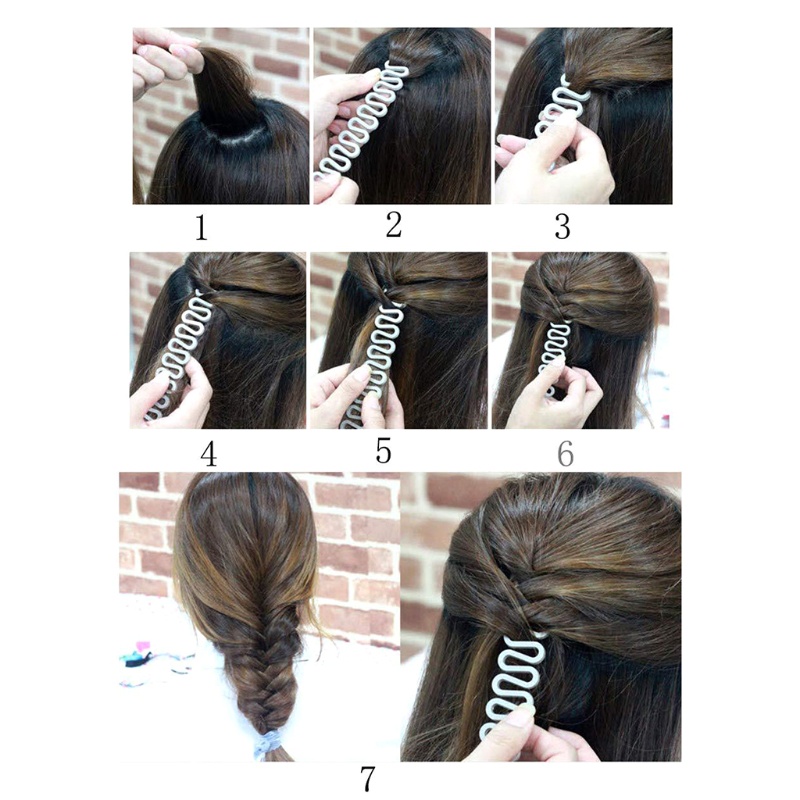 1
2
3
4
5
6
7