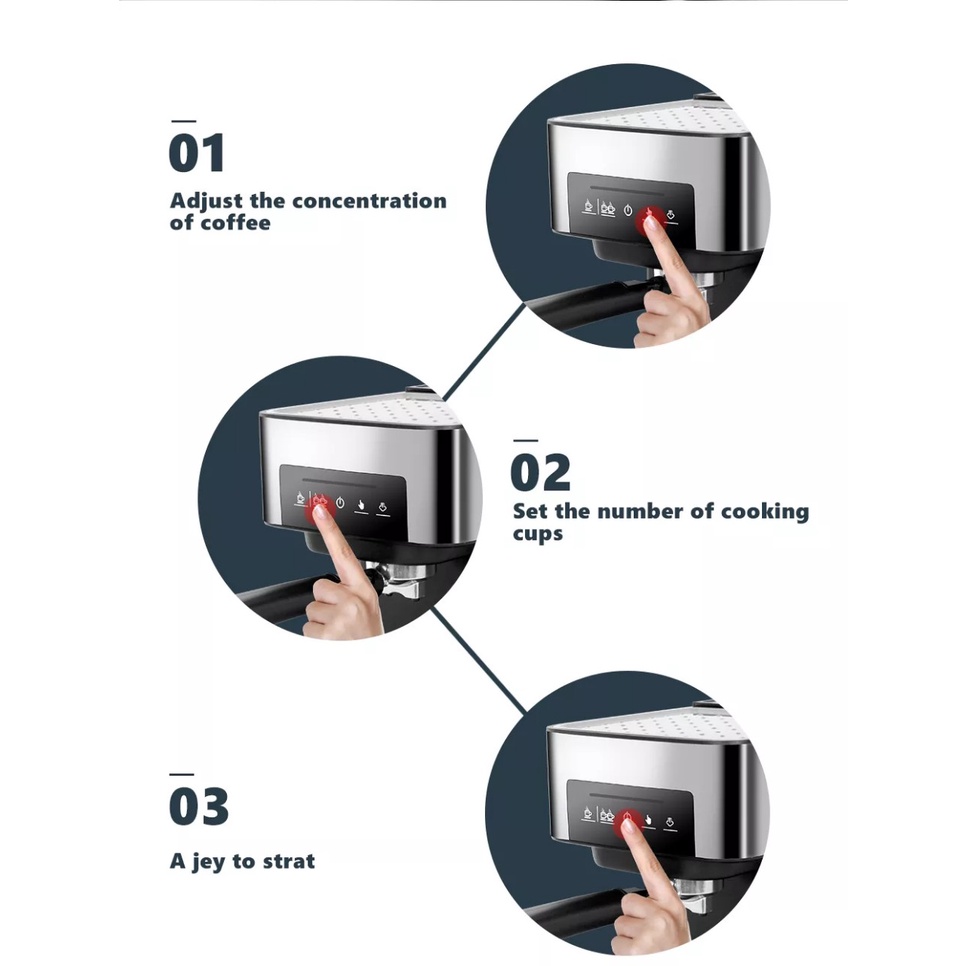 01

Adjust the concentration of coffee

02

Set the number of cooking cups

03

A jey to strat