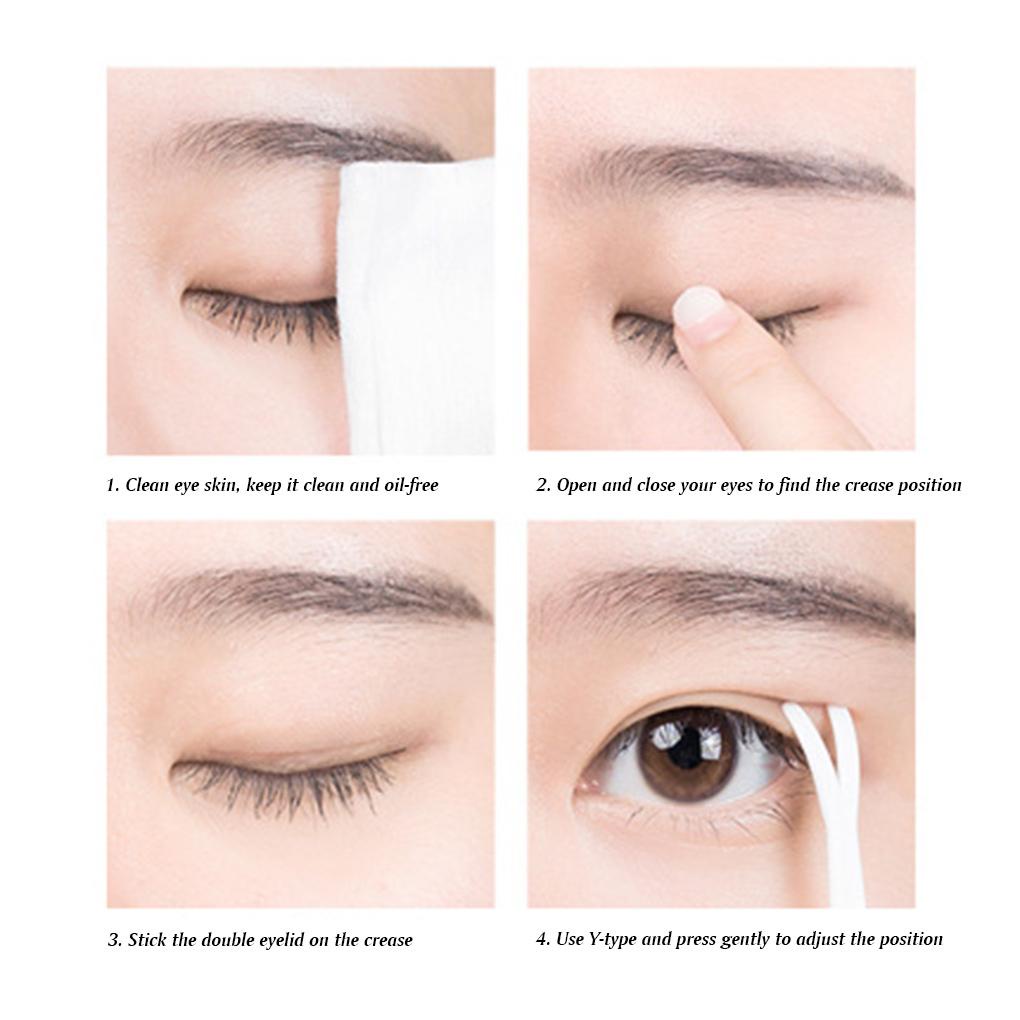 1. Clean eye skin, keep it clean and oil-free

2. Open and close your eyes to find the crease position

3. Stick the double eyelid on the crease

4. Use Y-type and press gently to adjust the position