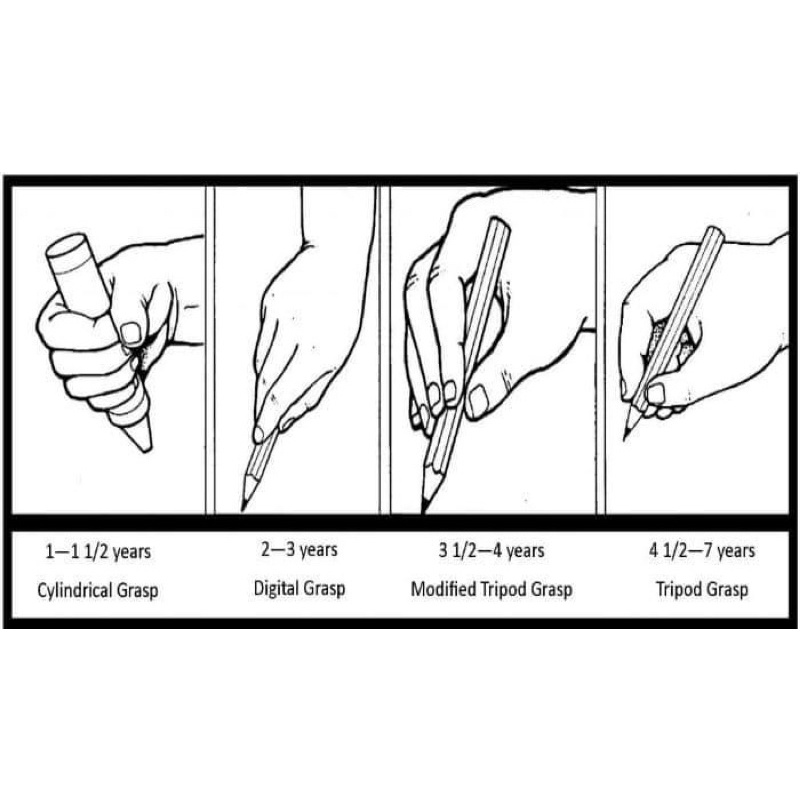 1—1 1/2 years
Cylindrical Grasp

2—3 years
Digital Grasp

3 1/2—4 years
Modified Tripod Grasp

4 1/2—7 years
Tripod Grasp