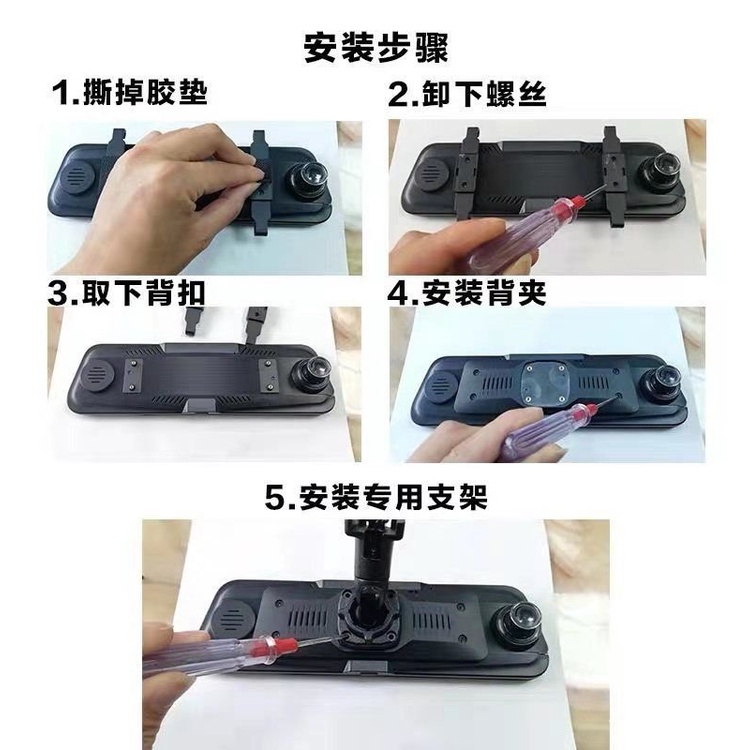 安装步骤

1.撕掉胶垫

2.卸下螺丝

3.取下背扣

4.安装背夹

5.安装专用支架