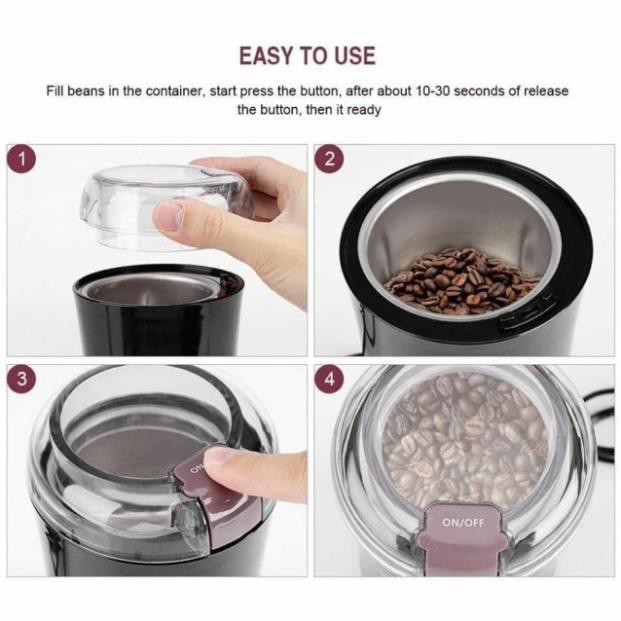 EASY TO USE

Fill beans in the container, start press the button, after about 10-30 seconds of release the button, then it ready

1

2

3

ON

4

ON/OFF