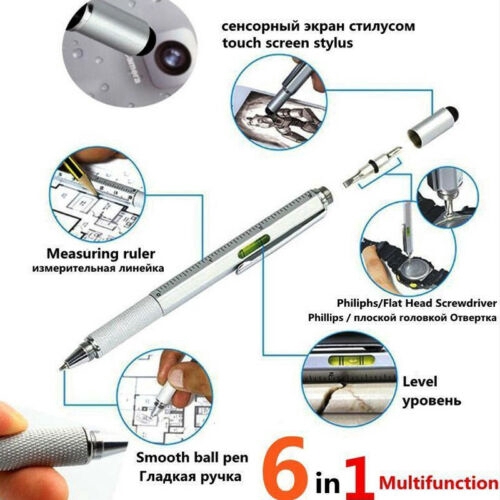 сенсорный экран стилусом
touch screen stylus

Measuring ruler
измерительная линейка

Philiphs/Flat Head Screwdriver
Phillips / плоской головкой Отвертка

Level
уровень

Smooth ball pen
Гладкая ручка

6 in 1 Multifunction