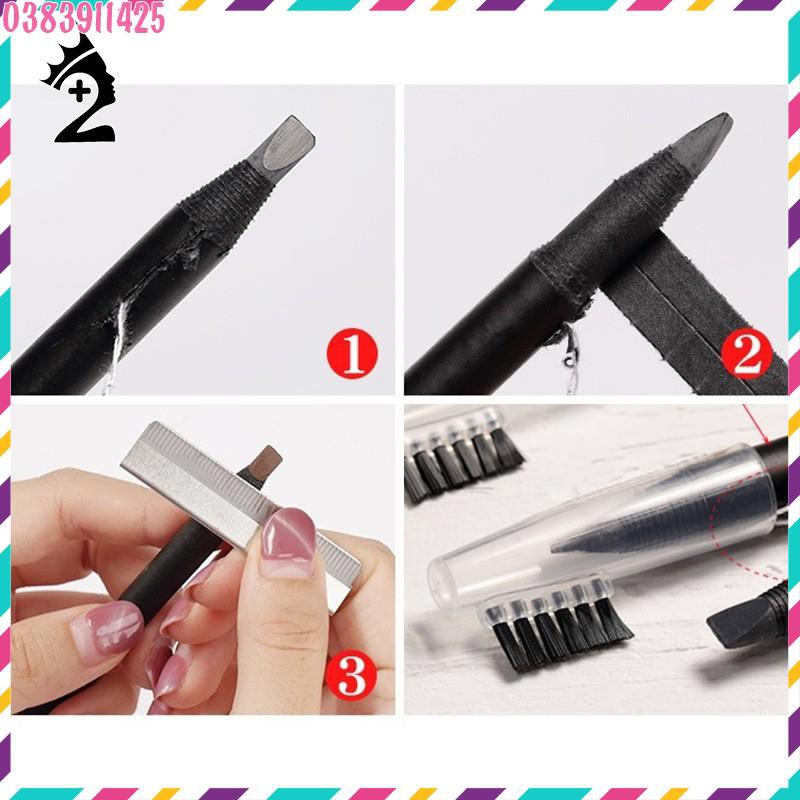 0383911425

+2

1

2

3