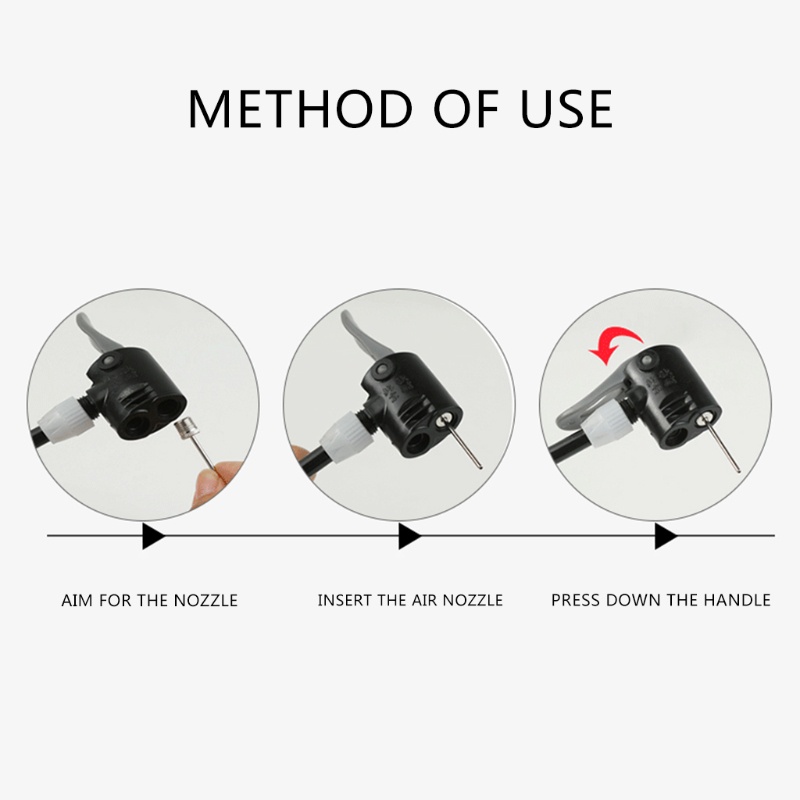 METHOD OF USE

AIM FOR THE NOZZLE

INSERT THE AIR NOZZLE

PRESS DOWN THE HANDLE