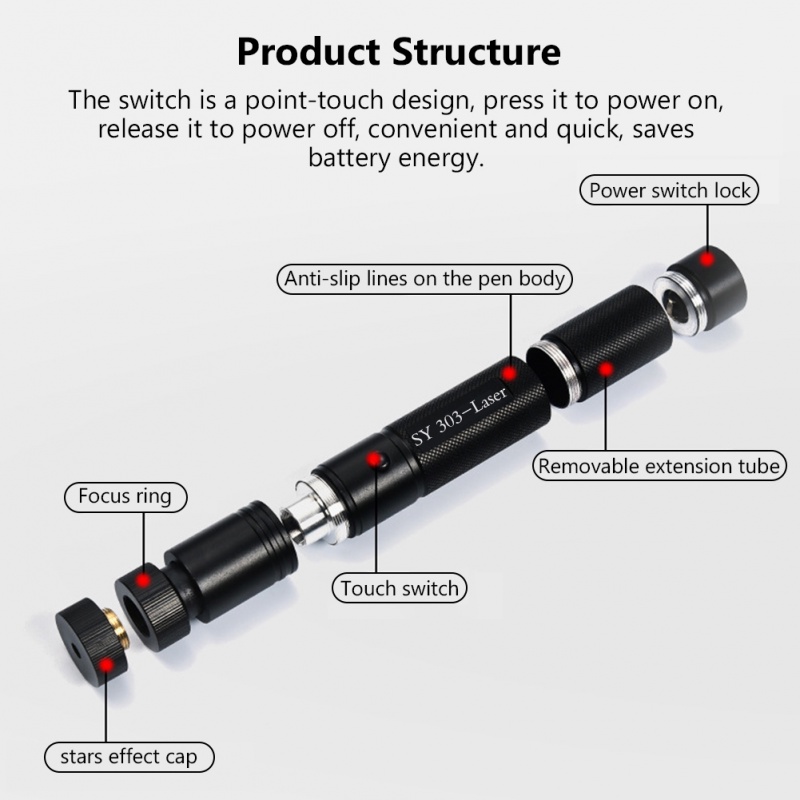 Product Structure

The switch is a point-touch design, press it to power on, release it to power off, convenient and quick, saves battery energy.

Power switch lock

Anti-slip lines on the pen body

SY 303-Laser

Removable extension tube

Focus ring

Touch switch

stars effect cap