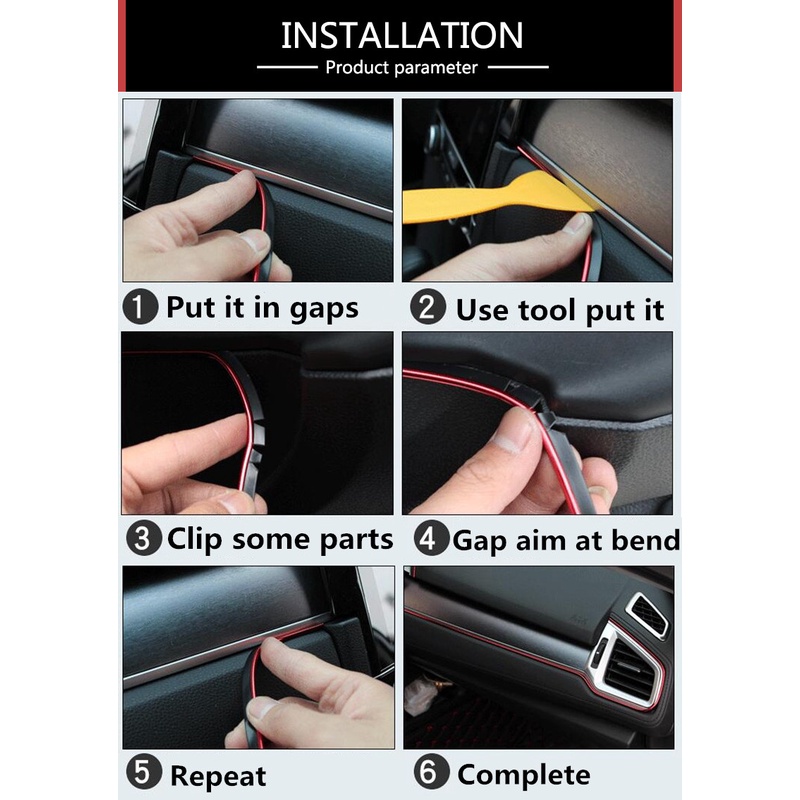 INSTALLATION

Product parameter

1 Put it in gaps

2 Use tool put it

3 Clip some parts

4 Gap aim at bend

5 Repeat

6 Complete