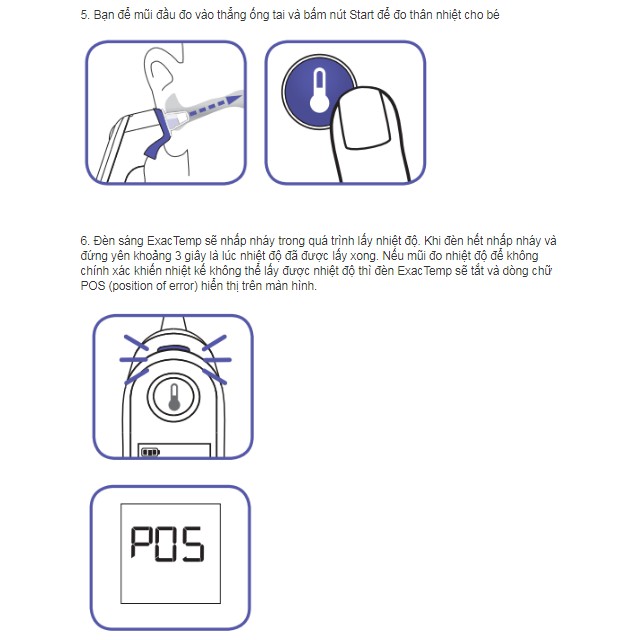 5. Bạn để mũi đầu đo vào thẳng ống tai và bấm nút Start để đo thân nhiệt cho bé

6. Đèn sáng ExacTemp sẽ nhấp nháy trong quá trình lấy nhiệt độ. Khi đèn hết nhấp nháy và đứng yên khoảng 3 giây là lúc nhiệt độ đã được lấy xong. Nếu mũi đo nhiệt độ để không chính xác khiến nhiệt kế không thể lấy được nhiệt độ thì đèn ExacTemp sẽ tắt và dòng chữ POS (position of error) hiển thị trên màn hình.

POS