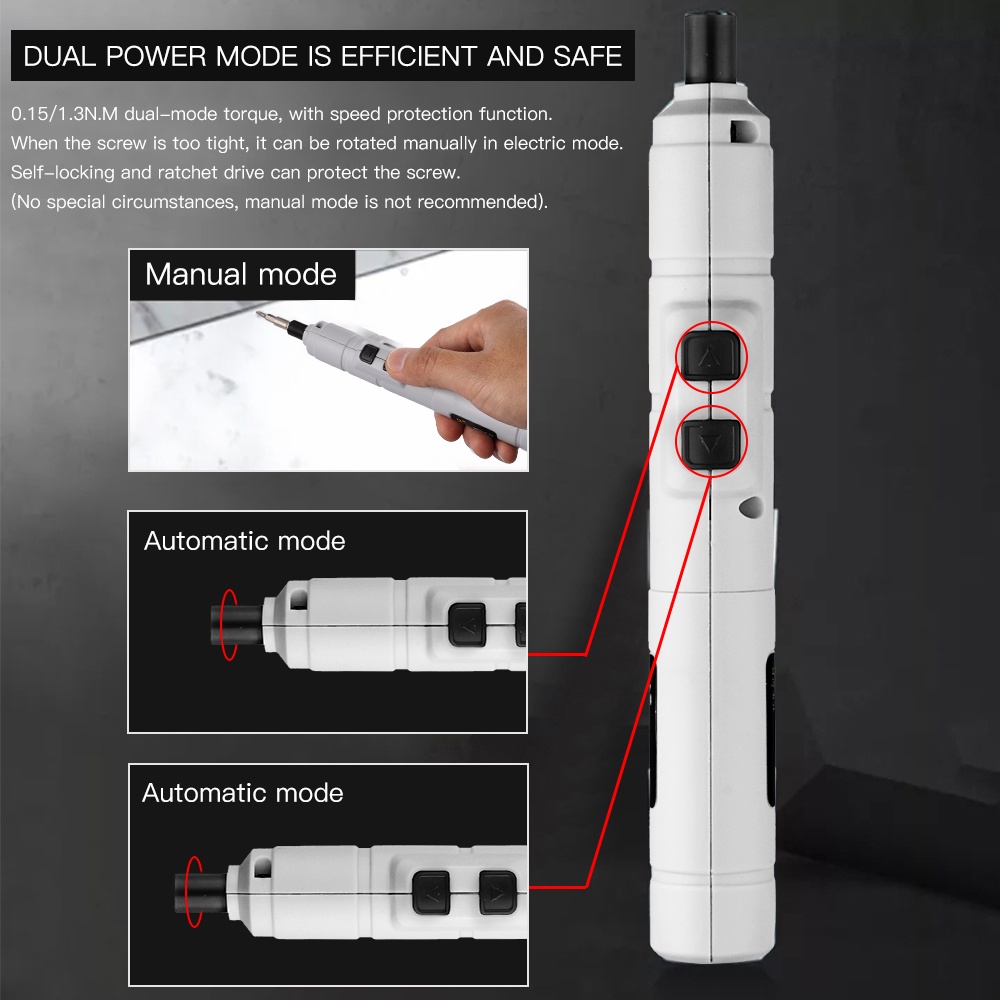 DUAL POWER MODE IS EFFICIENT AND SAFE

0.15/1.3N.M dual-mode torque, with speed protection function.
When the screw is too tight, it can be rotated manually in electric mode.
Self-locking and ratchet drive can protect the screw.
(No special circumstances, manual mode is not recommended).

Manual mode

Automatic mode

Automatic mode