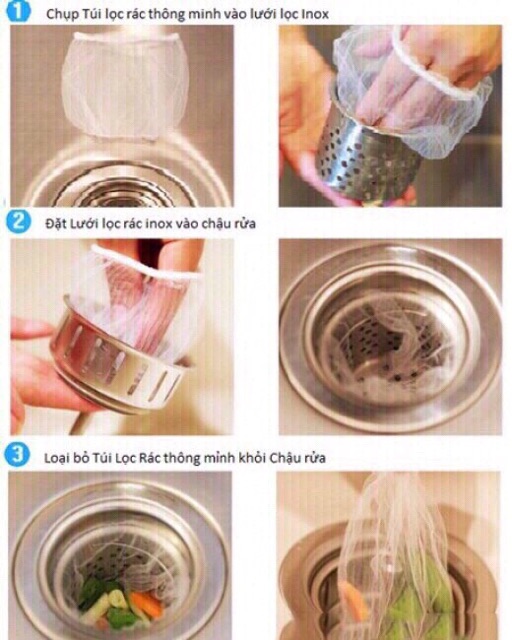 1 Chụp Túi lọc rác thông minh vào lưới lọc Inox

2 Đặt Lưới lọc rác inox vào chậu rửa

3 Loại bỏ Túi Lọc Rác thông minh khỏi Chậu rửa