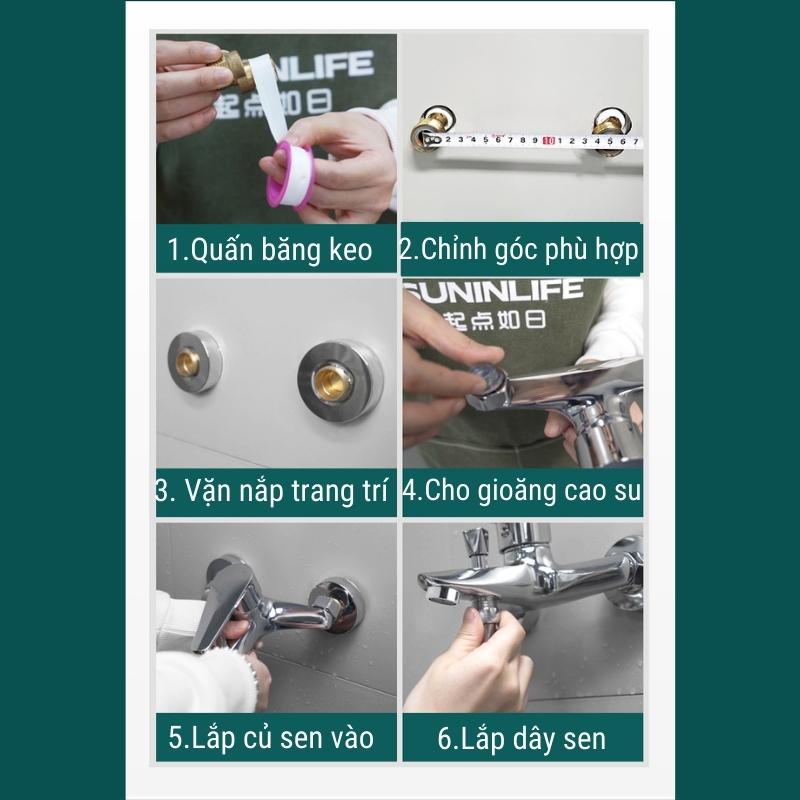 NLIFE
起点如日

1.Quấn băng keo

2 3 4 5 6 7 8 9 10 1 2 3 4 5 6 7

2.Chỉnh góc phù hợp

3. Vặn nắp trang trí

SUNINLIFE
起点如日

4.Cho gioăng cao su

5.Lắp củ sen vào

6.Lắp dây sen