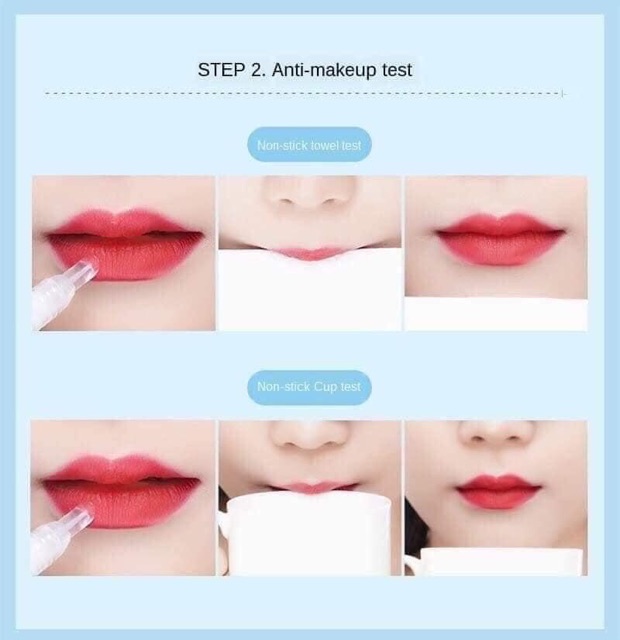 STEP 2. Anti-makeup test

Non-stick towel test

Non-stick Cup test