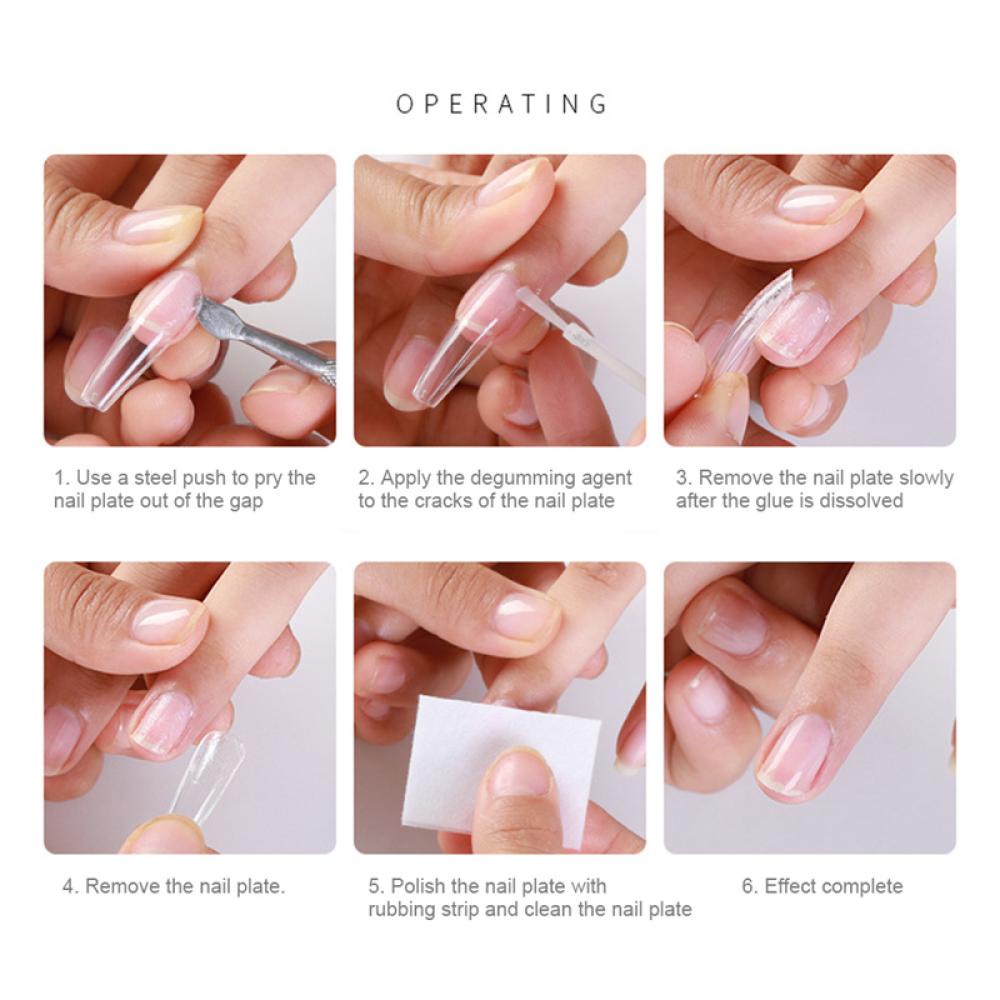 OPERATING

1. Use a steel push to pry the nail plate out of the gap

2. Apply the degumming agent to the cracks of the nail plate

3. Remove the nail plate slowly after the glue is dissolved

4. Remove the nail plate.

5. Polish the nail plate with rubbing strip and clean the nail plate

6. Effect complete