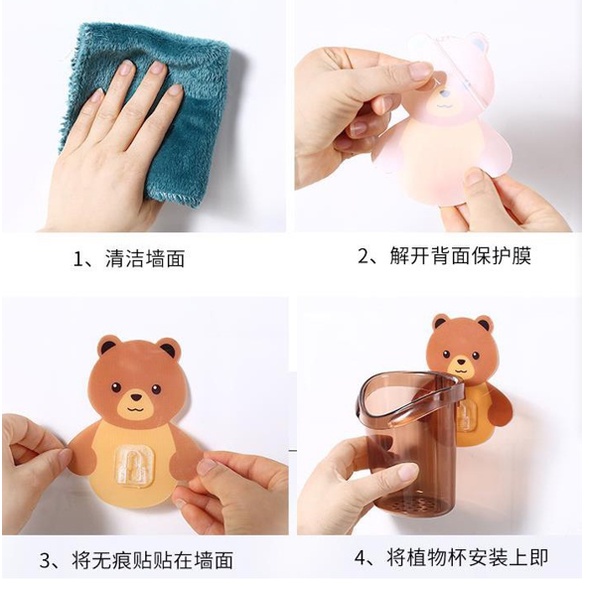 1、清洁墙面

2、解开背面保护膜

3、将无痕贴贴在墙面

4、将植物杯安装上即