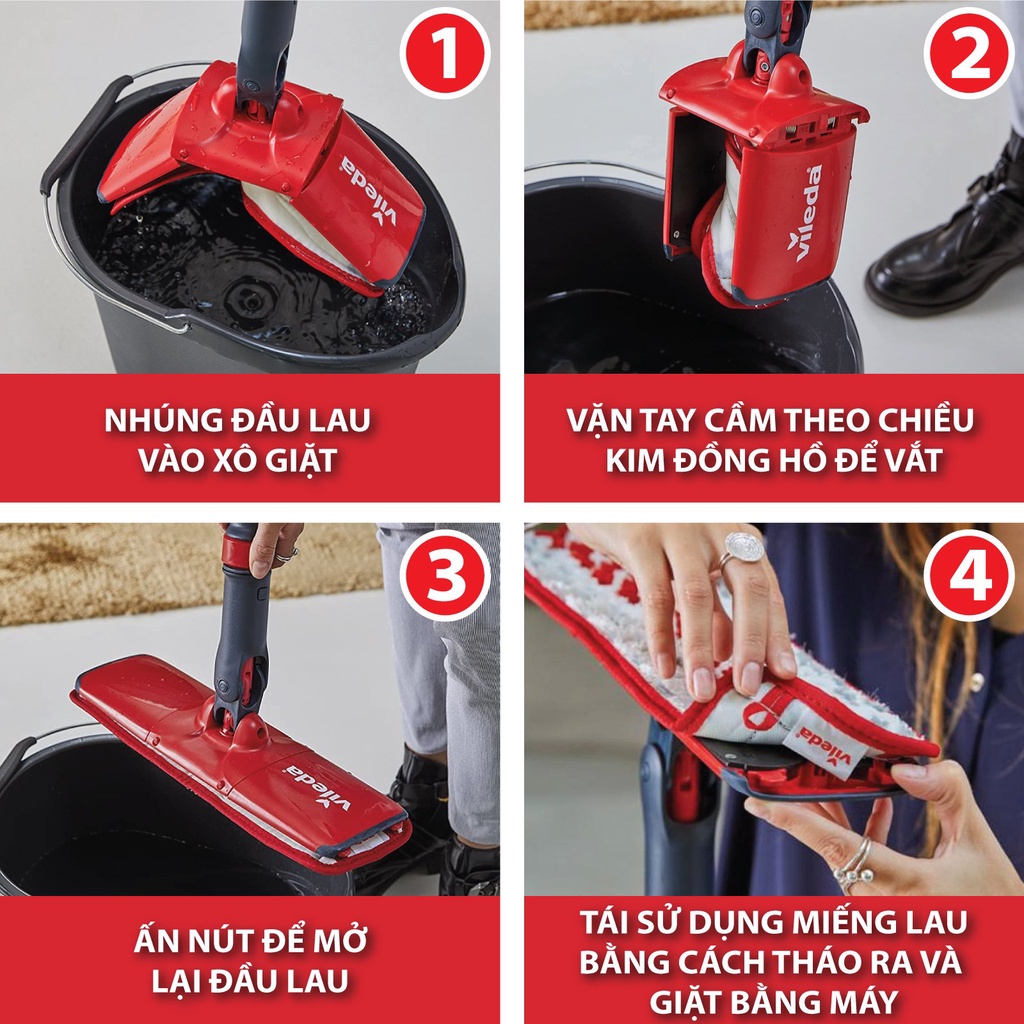 1

vileda

NHÚNG ĐẦU LAU VÀO XÔ GIẶT

2

vileda

VẶN TAY CẦM THEO CHIỀU KIM ĐỒNG HỒ ĐỂ VẮT

3

vileda

ẤN NÚT ĐỂ MỞ LẠI ĐẦU LAU

4

vileda

TÁI SỬ DỤNG MIẾNG LAU BẰNG CÁCH THÁO RA VÀ GIẶT BẰNG MÁY