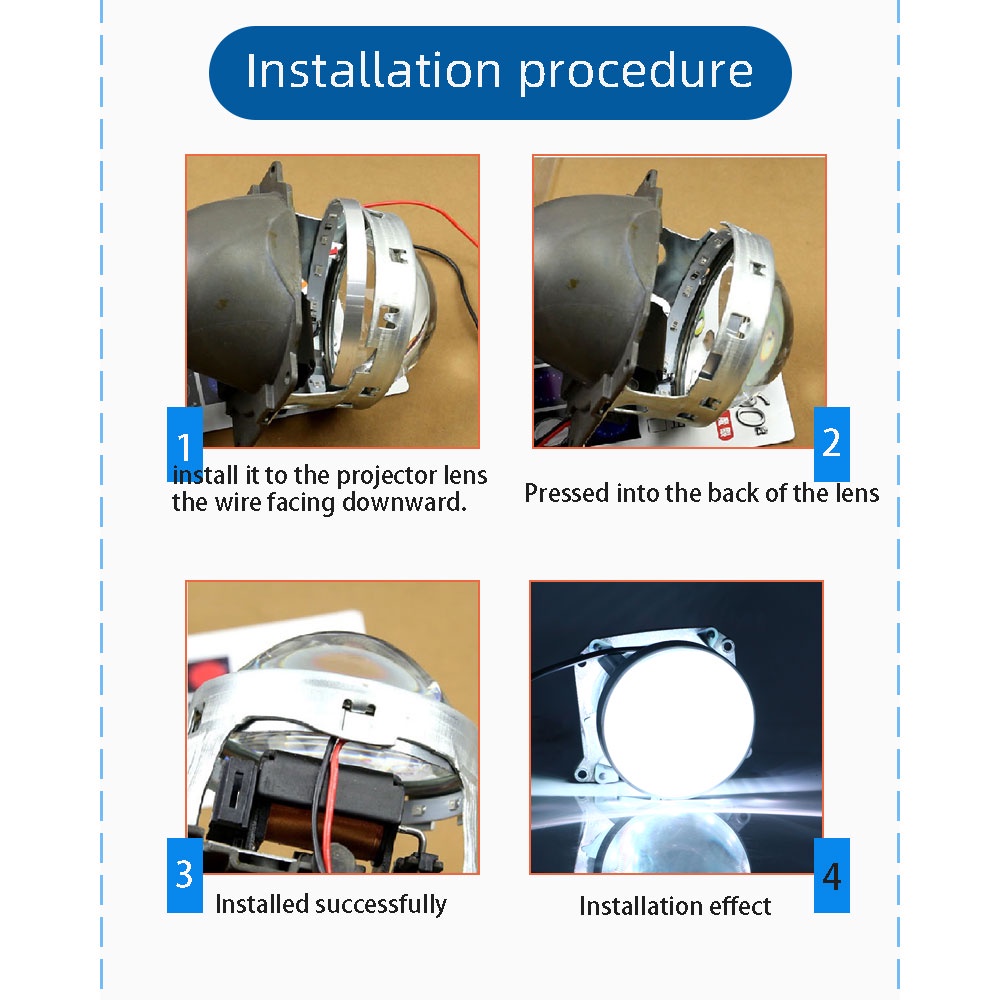 Installation procedure

1
install it to the projector lens the wire facing downward.

2
Pressed into the back of the lens

3
Installed successfully

4
Installation effect