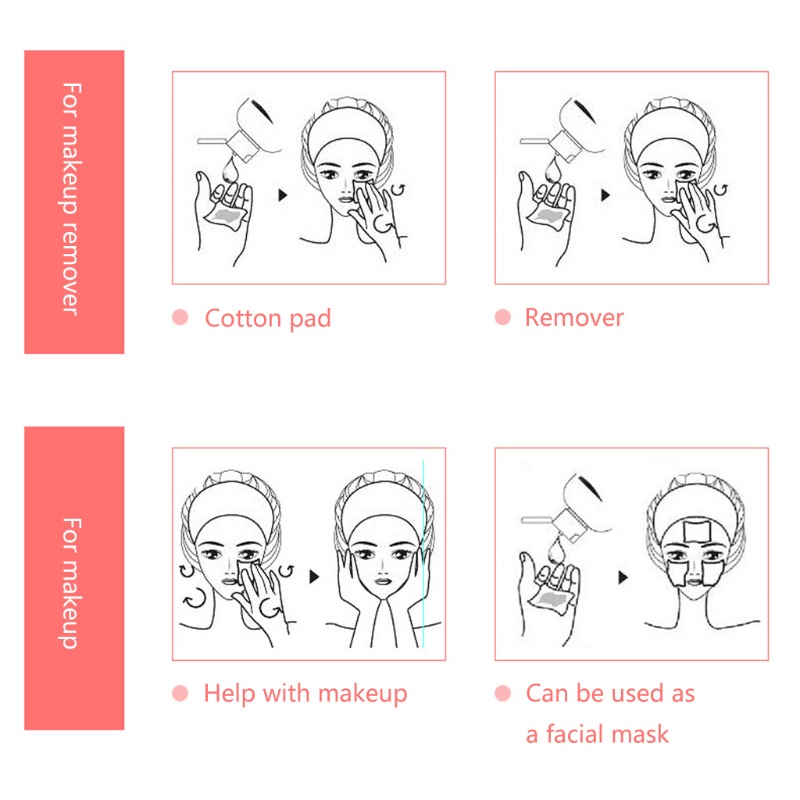 For makeup remover

Cotton pad

Remover

For makeup

Help with makeup

Can be used as a facial mask