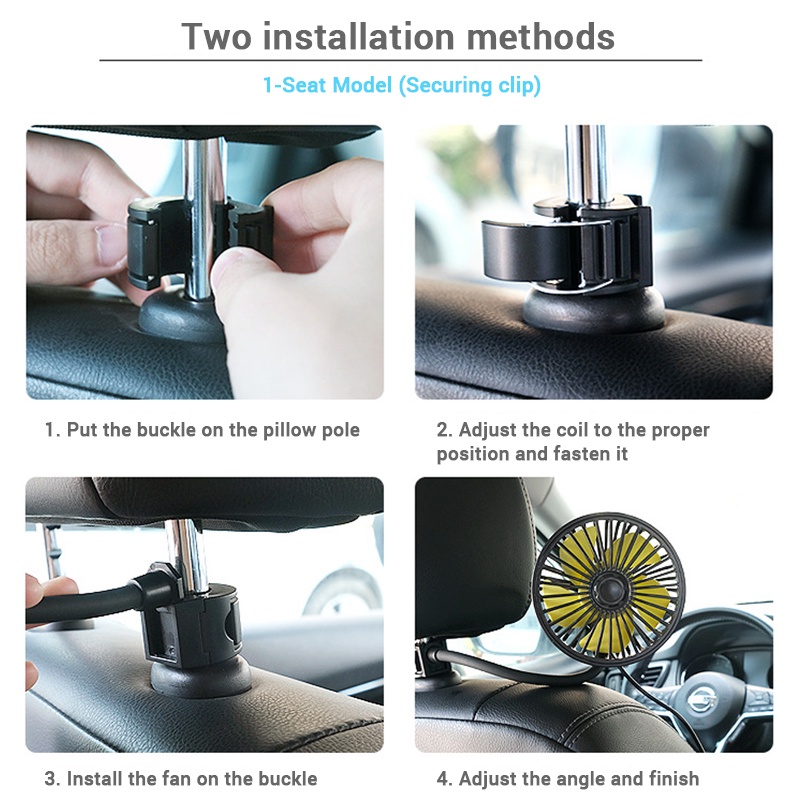 Two installation methods

1-Seat Model (Securing clip)

1. Put the buckle on the pillow pole

2. Adjust the coil to the proper position and fasten it

3. Install the fan on the buckle

4. Adjust the angle and finish