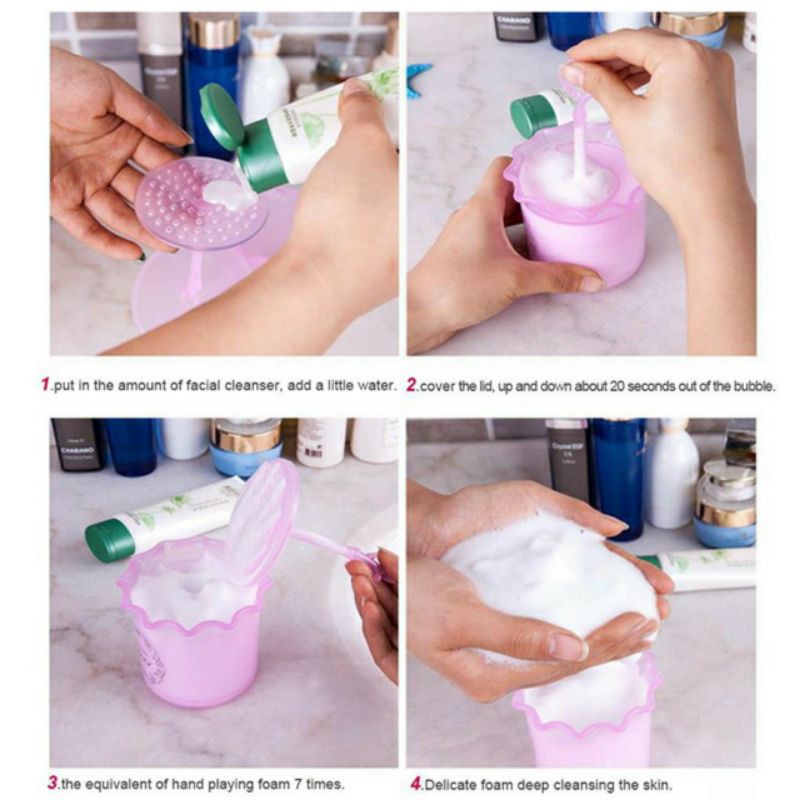 1.put in the amount of facial cleanser, add a little water.

2.cover the lid, up and down about 20 seconds out of the bubble.

3.the equivalent of hand playing foam 7 times.

4.Delicate foam deep cleansing the skin.