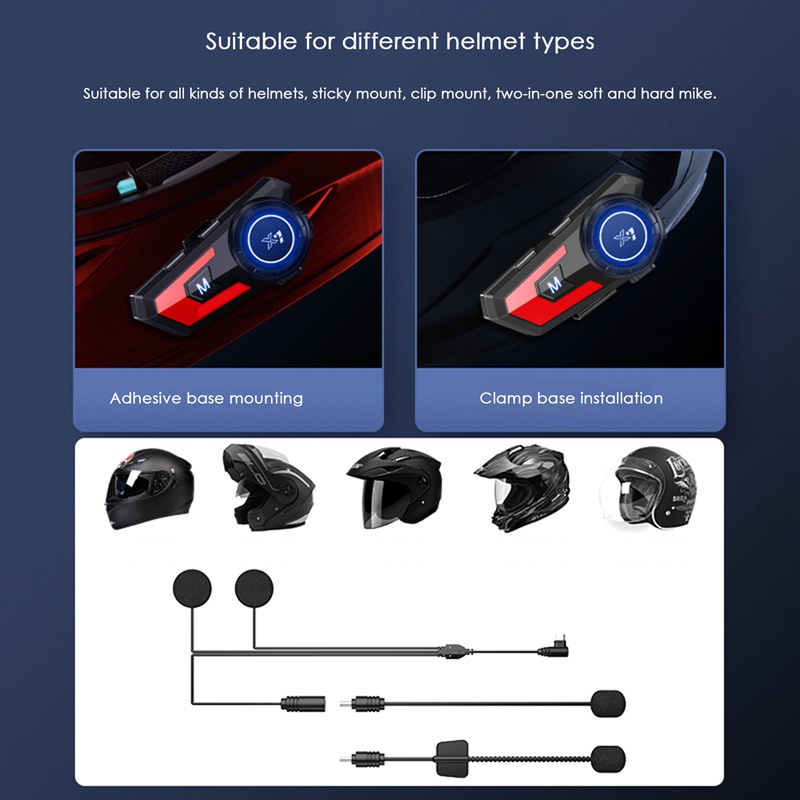 Suitable for different helmet types

Suitable for all kinds of helmets, sticky mount, clip mount, two-in-one soft and hard mike.

M

Adhesive base mounting

M

Clamp base installation