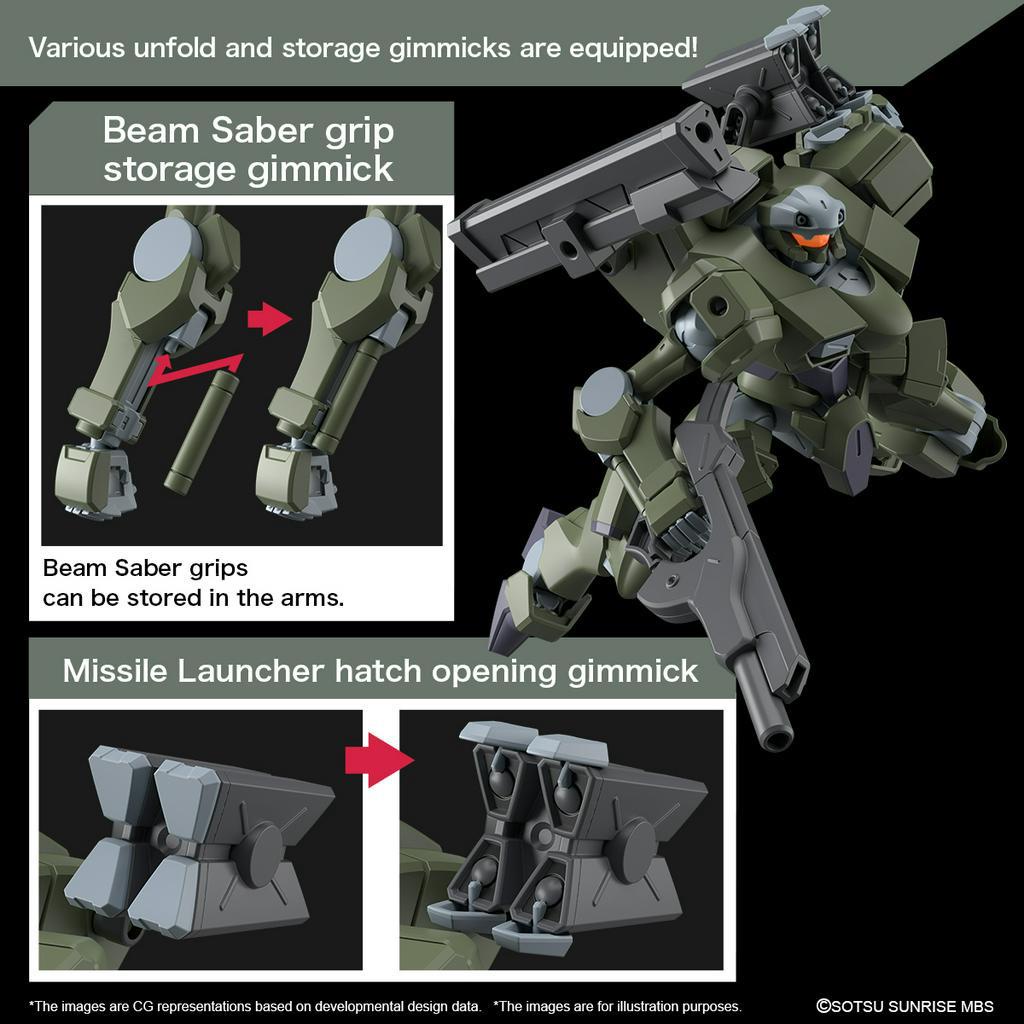 Various unfold and storage gimmicks are equipped!

Beam Saber grip storage gimmick

Beam Saber grips can be stored in the arms.

Missile Launcher hatch opening gimmick

*The images are CG representations based on developmental design data. *The images are for illustration purposes.

©SOTSU SUNRISE MBS