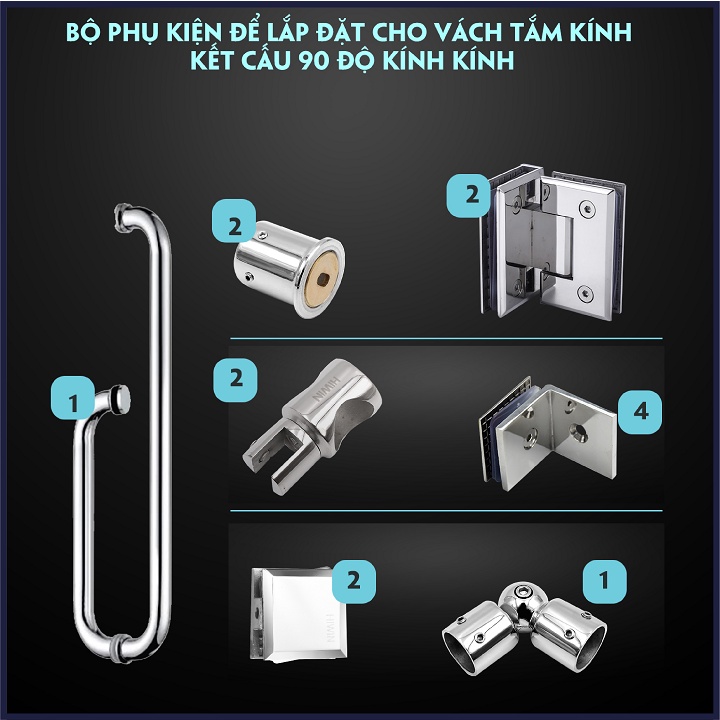 BỘ PHỤ KIỆN ĐỂ LẮP ĐẶT CHO VÁCH TẮM KÍNH
KẾT CẤU 90 ĐỘ KÍNH KÍNH

2

2

1

2

NIMIH

4

2

NIMIH

1