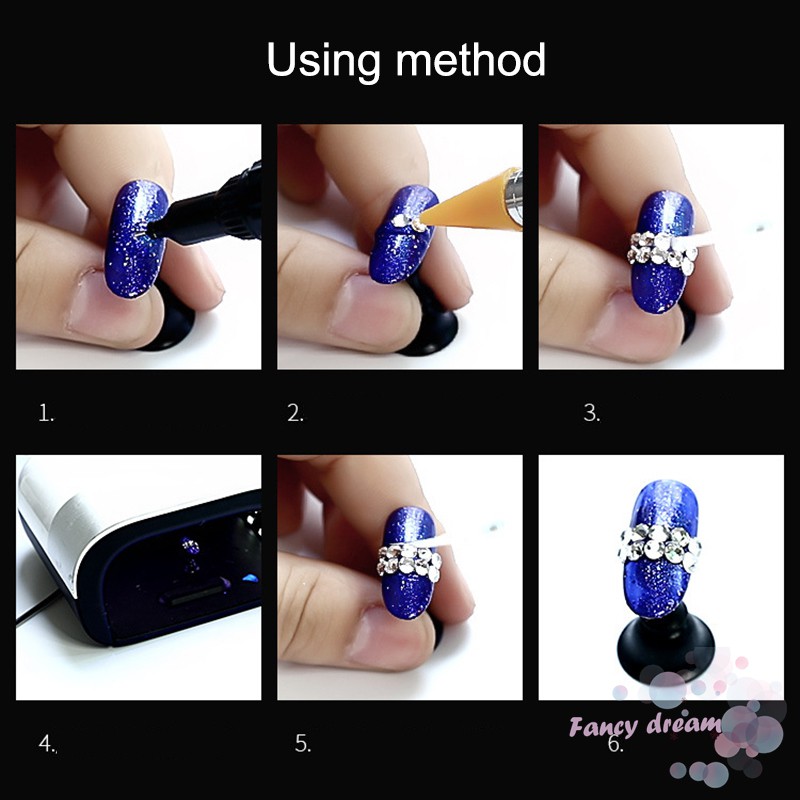 Using method

1.

2.

3.

4.

5.

6.

Fancy dream