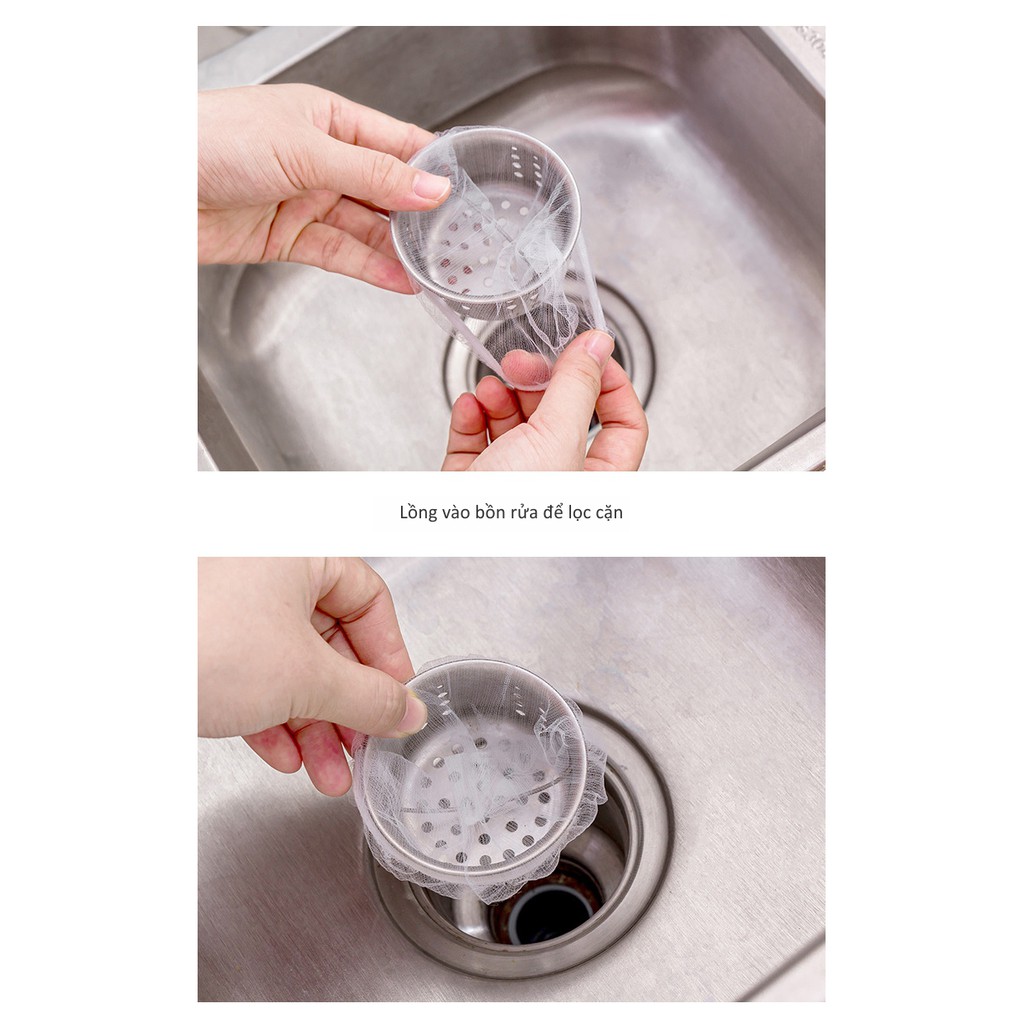 Lồng vào bồn rửa để lọc cặn