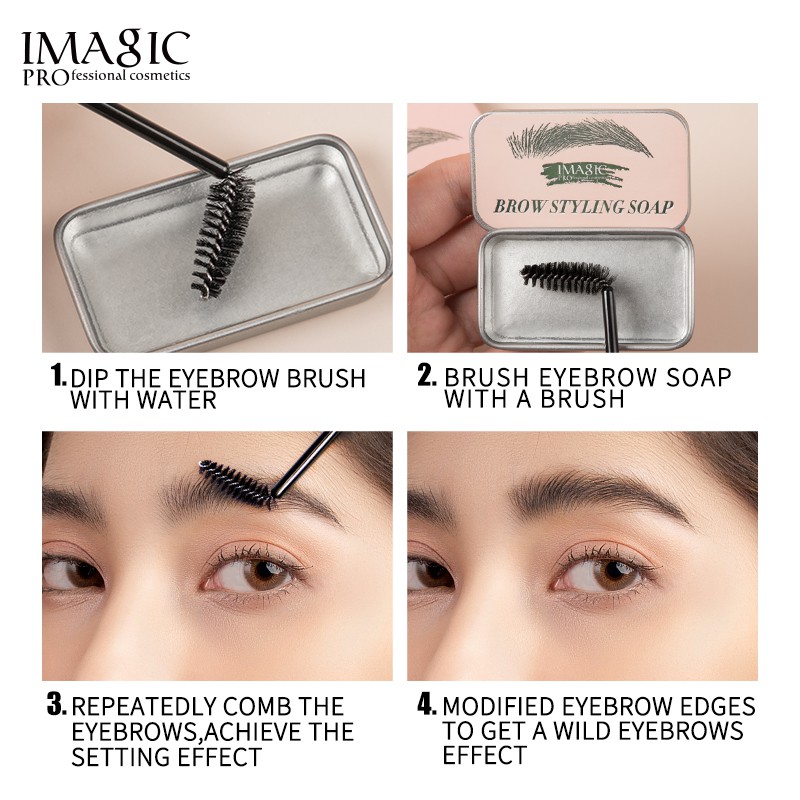 IMAGIC
PROfessional cosmetics

IMAGIC
PROfessional cosmetics
BROW STYLING SOAP

1. DIP THE EYEBROW BRUSH WITH WATER

2. BRUSH EYEBROW SOAP WITH A BRUSH

3. REPEATEDLY COMB THE EYEBROWS,ACHIEVE THE SETTING EFFECT

4. MODIFIED EYEBROW EDGES TO GET A WILD EYEBROWS EFFECT