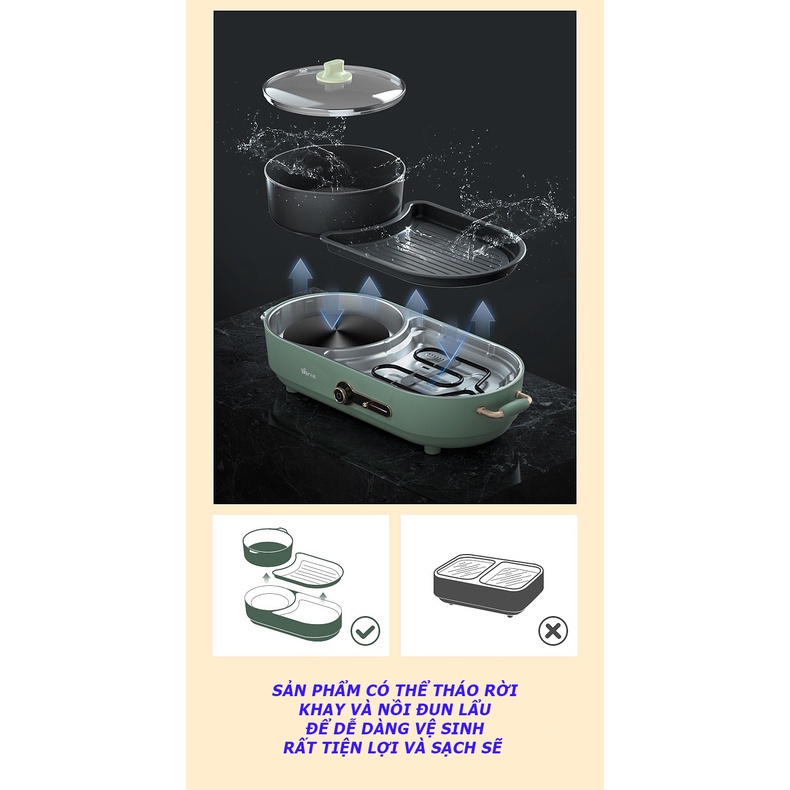 SẢN PHẨM CÓ THỂ THÁO RỜI
KHAY VÀ NỒI ĐUN LẨU
ĐỂ DỄ DÀNG VỆ SINH
RẤT TIỆN LỢI VÀ SẠCH SẼ