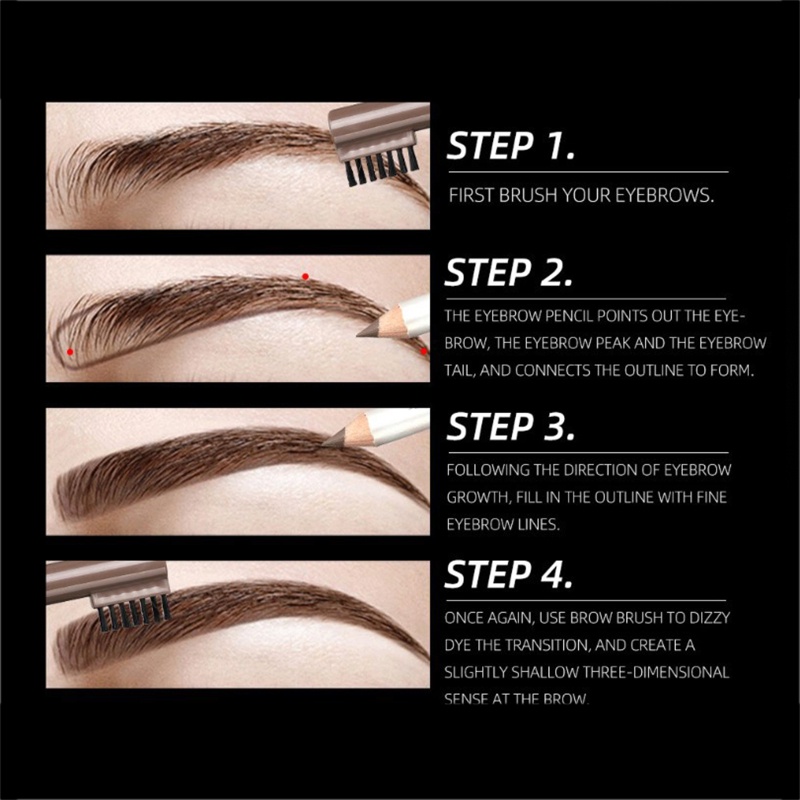 STEP 1.

FIRST BRUSH YOUR EYEBROWS.

STEP 2.

THE EYEBROW PENCIL POINTS OUT THE EYEBROW, THE EYEBROW PEAK AND THE EYEBROW TAIL, AND CONNECTS THE OUTLINE TO FORM.

STEP 3.

FOLLOWING THE DIRECTION OF EYEBROW GROWTH, FILL IN THE OUTLINE WITH FINE EYEBROW LINES.

STEP 4.

ONCE AGAIN, USE BROW BRUSH TO DIZZY DYE THE TRANSITION, AND CREATE A SLIGHTLY SHALLOW THREE-DIMENSIONAL SENSE AT THE BROW.