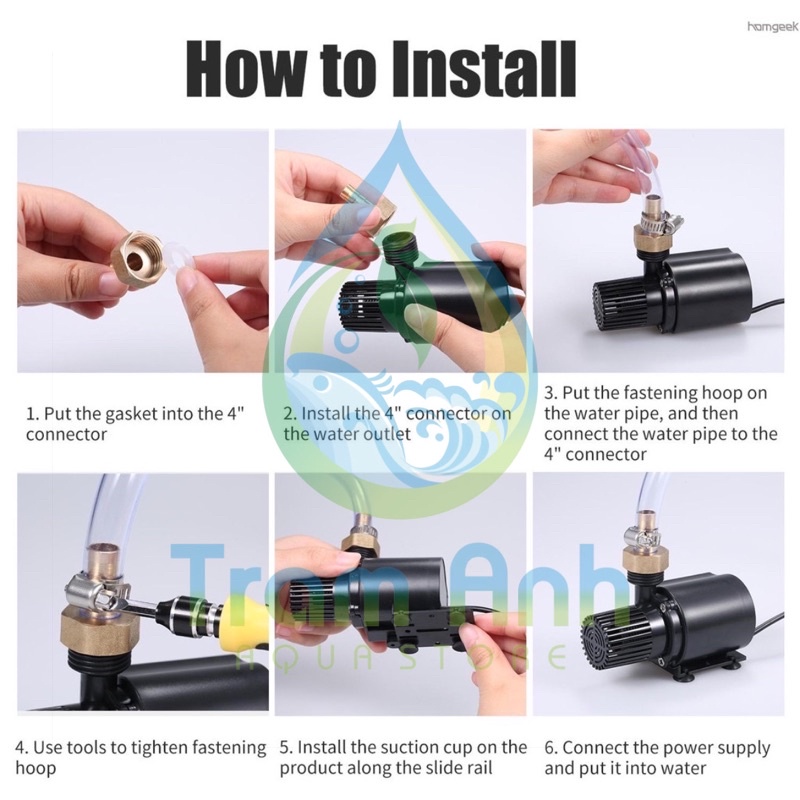 homgeek

How to Install

1. Put the gasket into the 4" connector

2. Install the 4" connector on the water outlet

3. Put the fastening hoop on the water pipe, and then connect the water pipe to the 4" connector

Tran Anh
AQUA STORE

4. Use tools to tighten fastening hoop

5. Install the suction cup on the product along the slide rail

6. Connect the power supply and put it into water