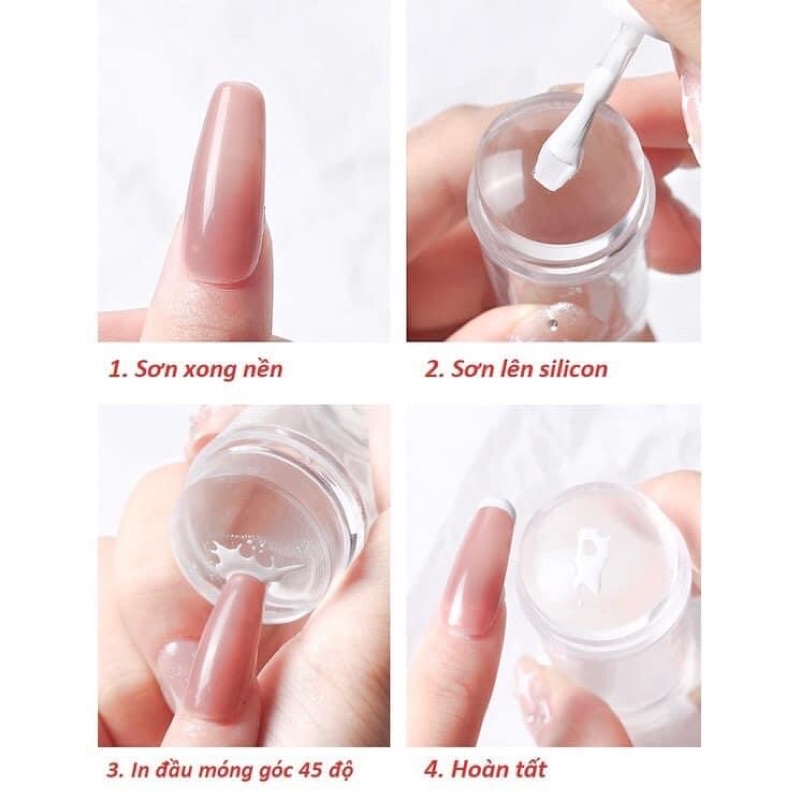 1. Sơn xong nền

2. Sơn lên silicon

3. In đầu móng góc 45 độ

4. Hoàn tất