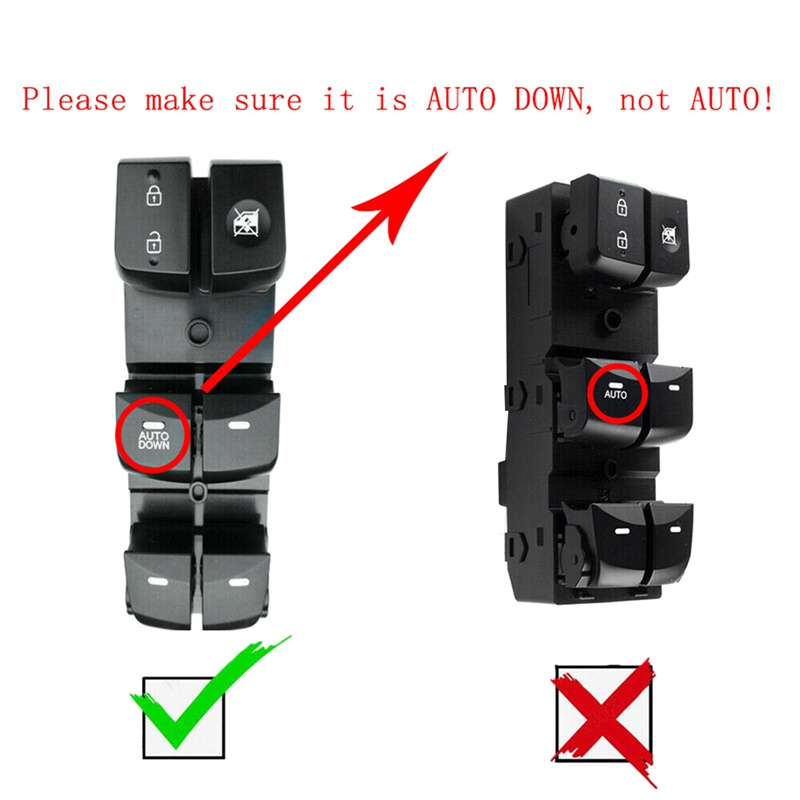 Please make sure it is AUTO DOWN, not AUTO!

AUTO DOWN

AUTO