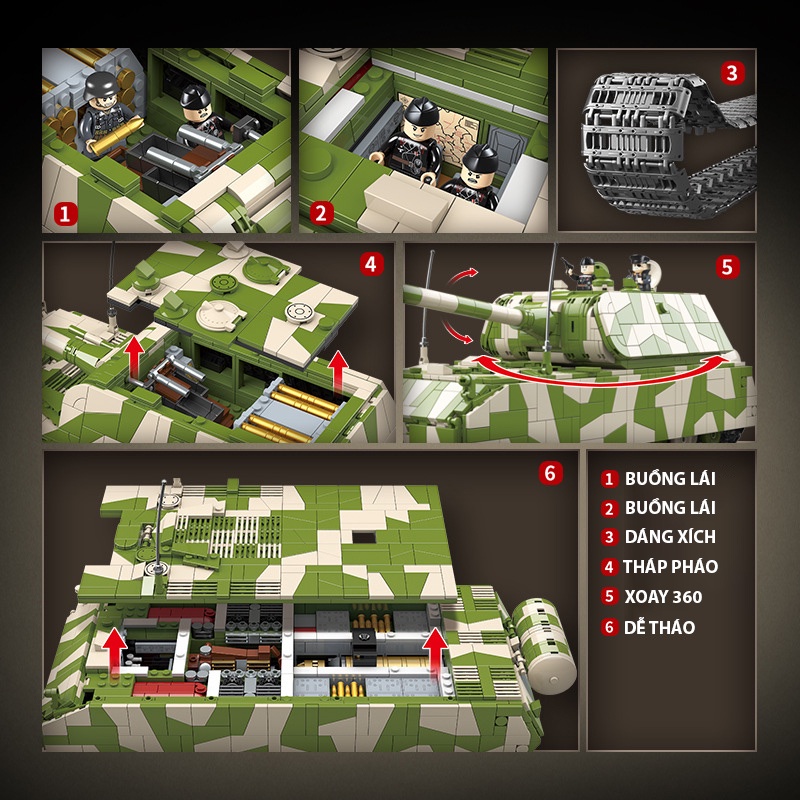 1

2

3

4

5

6

1 BUỒNG LÁI
2 BUỒNG LÁI
3 DÁNG XÍCH
4 THÁP PHÁO
5 XOAY 360
6 DỄ THÁO